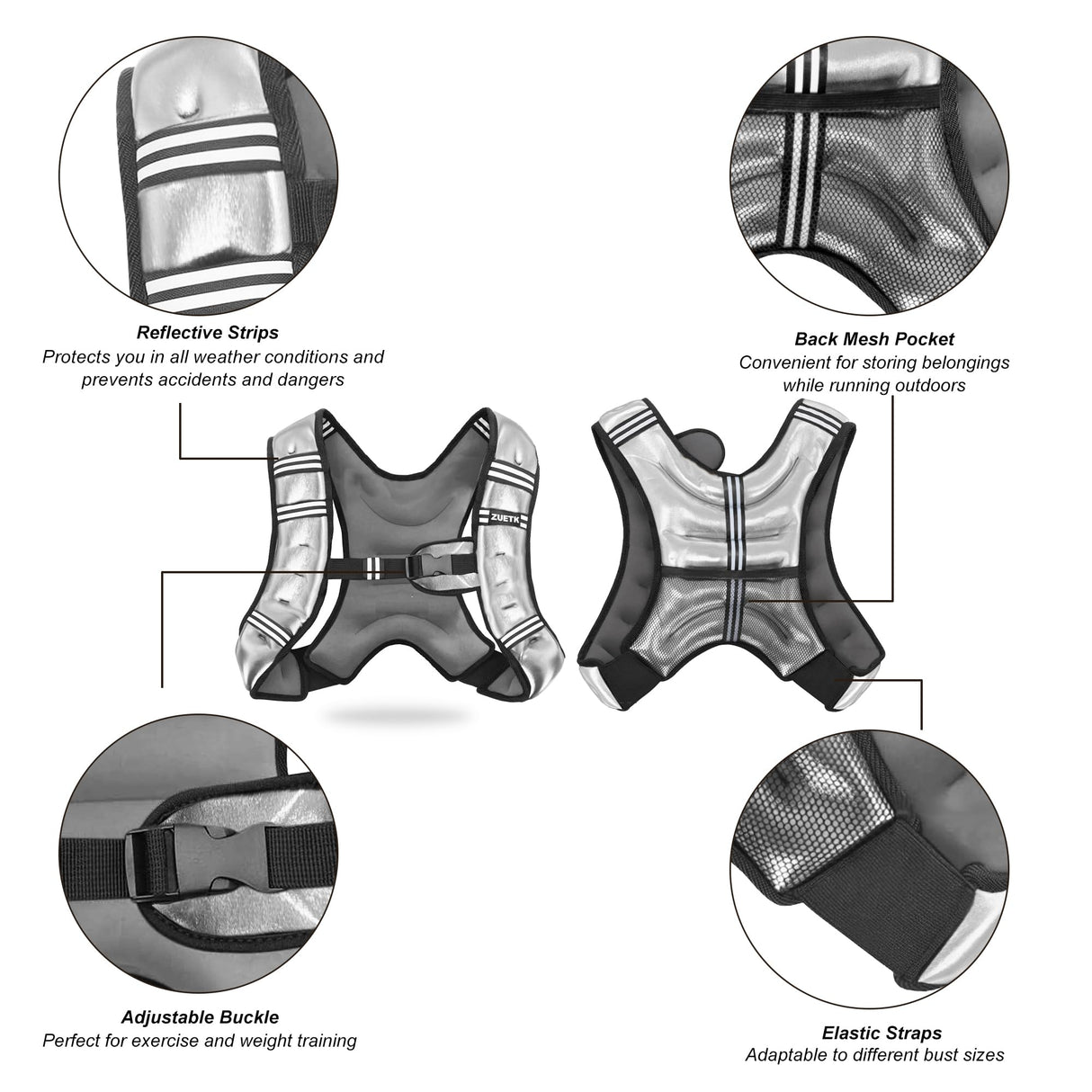 Reflective Strips
Protects you in all weather conditions and prevents accidents and dangers

Back Mesh Pocket
Convenient for storing belongings while running outdoors

ZUETK

Adjustable Buckle
Perfect for exercise and weight training

Elastic Straps
Adaptable to different bust sizes