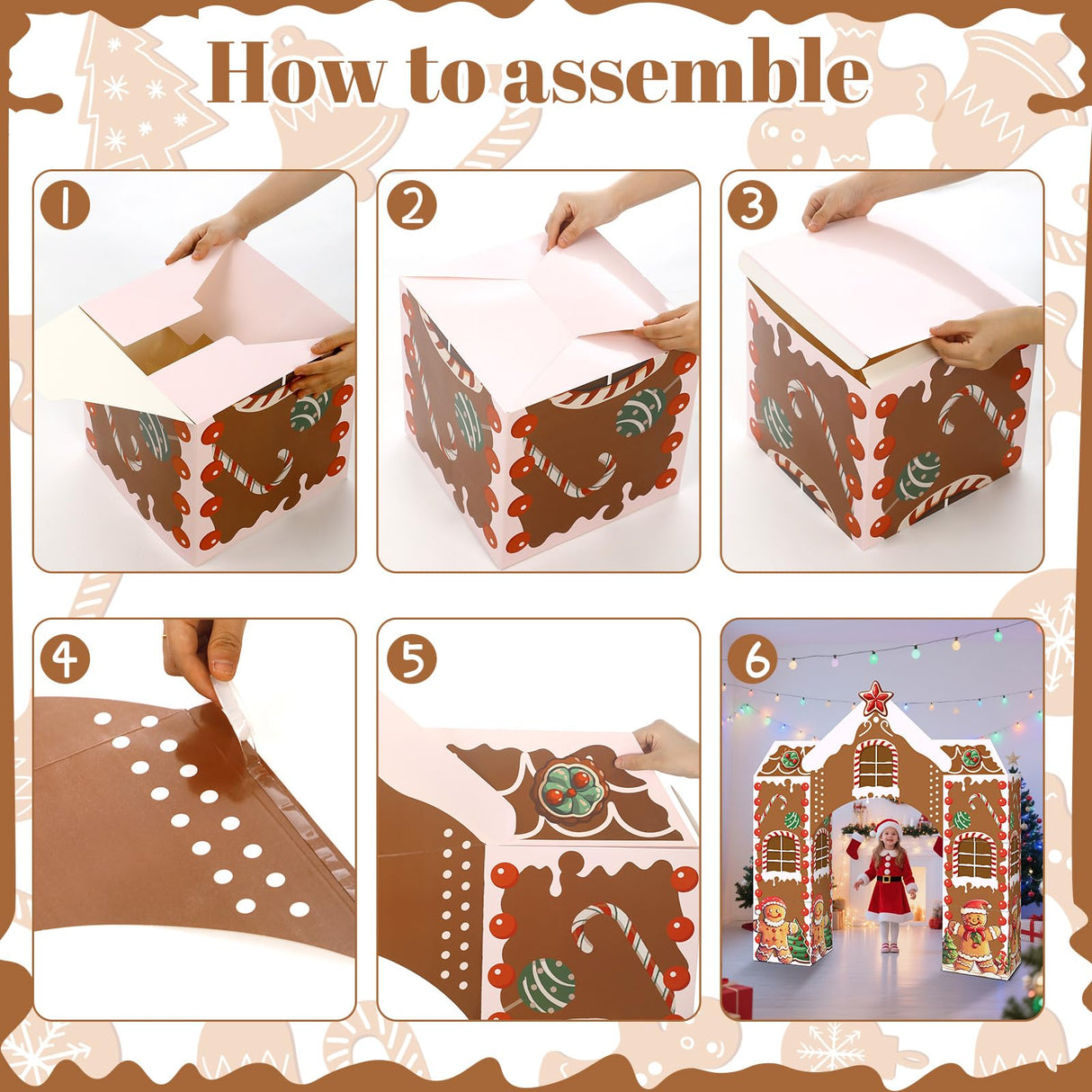 How to assemble

1

2

3

4

5

6