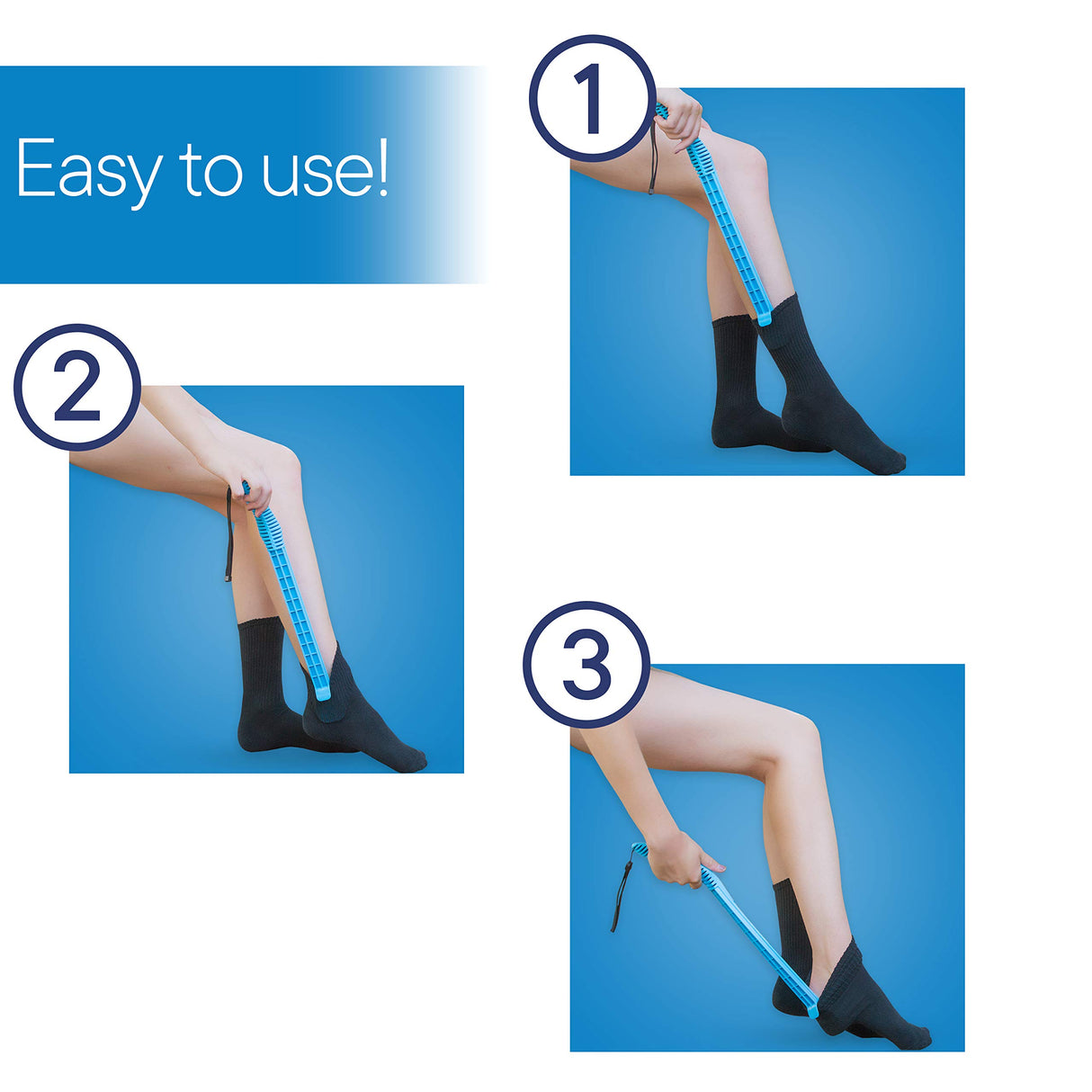 Easy to use!

1

2

3