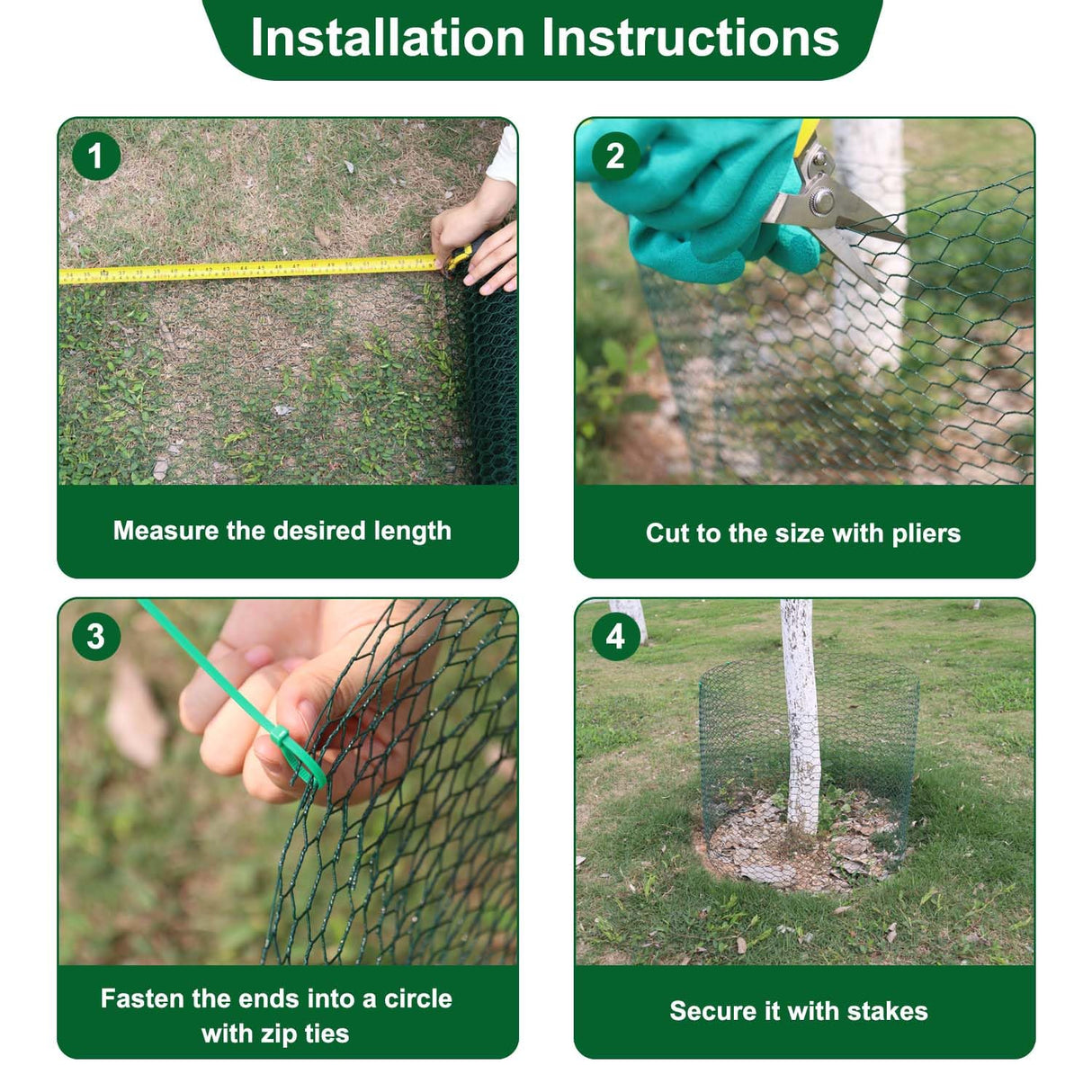 Installation Instructions

1

Measure the desired length

2

Cut to the size with pliers

3

Fasten the ends into a circle with zip ties

4

Secure it with stakes