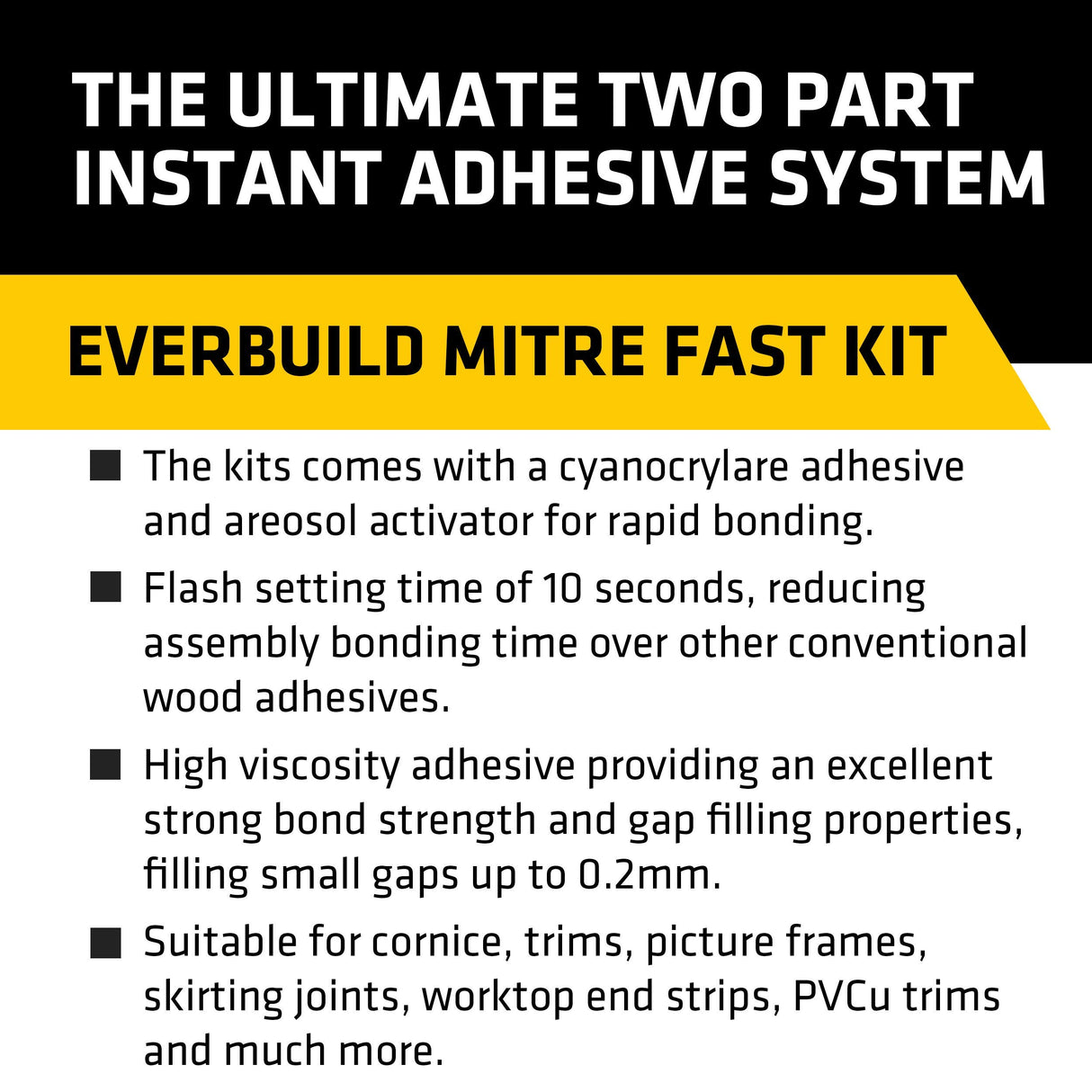 THE ULTIMATE TWO PART INSTANT ADHESIVE SYSTEM

EVERBUILD MITRE FAST KIT

■ The kits comes with a cyanocrylare adhesive and areosol activator for rapid bonding.

■ Flash setting time of 10 seconds, reducing assembly bonding time over other conventional wood adhesives.

■ High viscosity adhesive providing an excellent strong bond strength and gap filling properties, filling small gaps up to 0.2mm.

■ Suitable for cornice, trims, picture frames, skirting joints, worktop end strips, PVCu trims and much more.