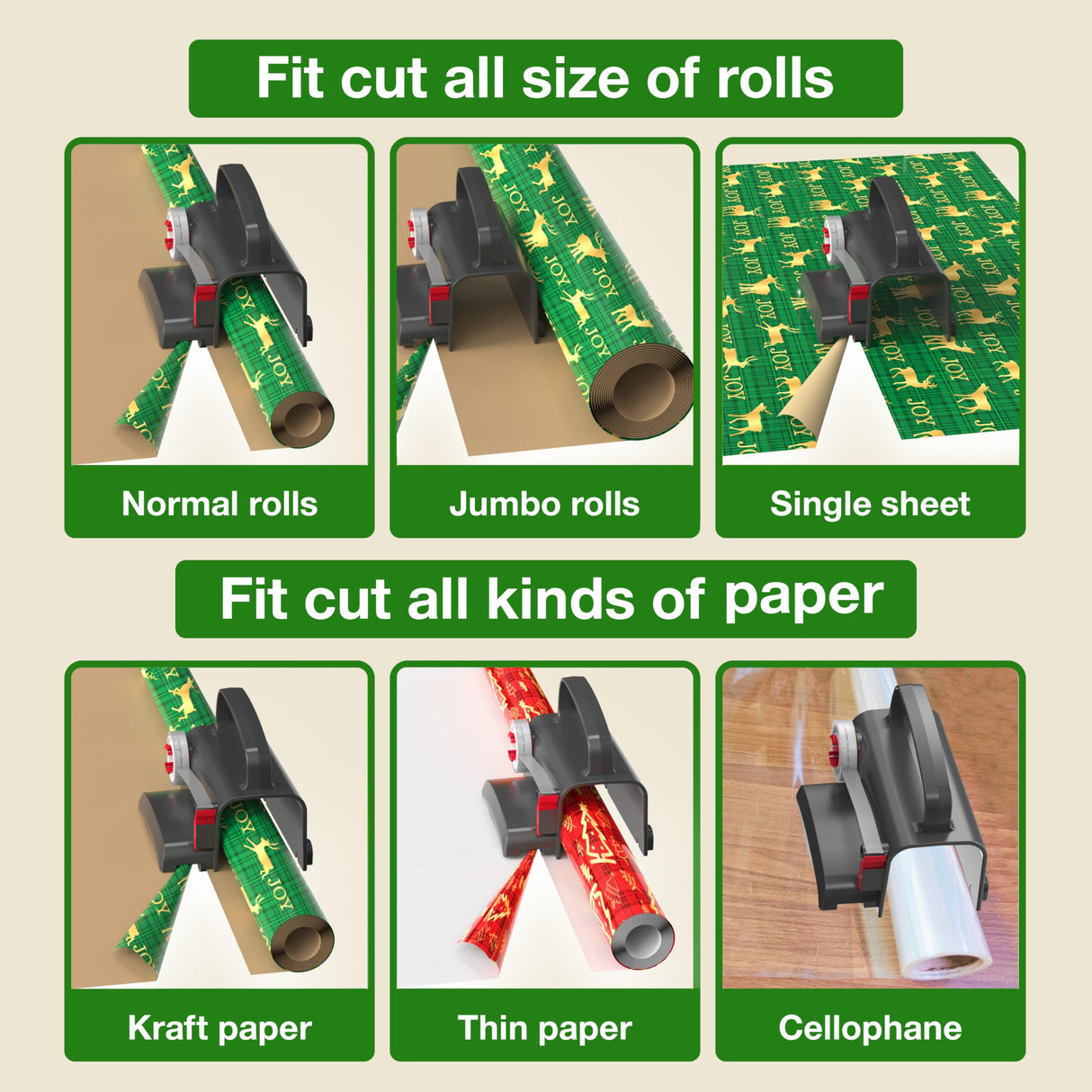 Fit cut all size of rolls

Normal rolls

Jumbo rolls

Single sheet

Fit cut all kinds of paper

Kraft paper

Thin paper

Cellophane