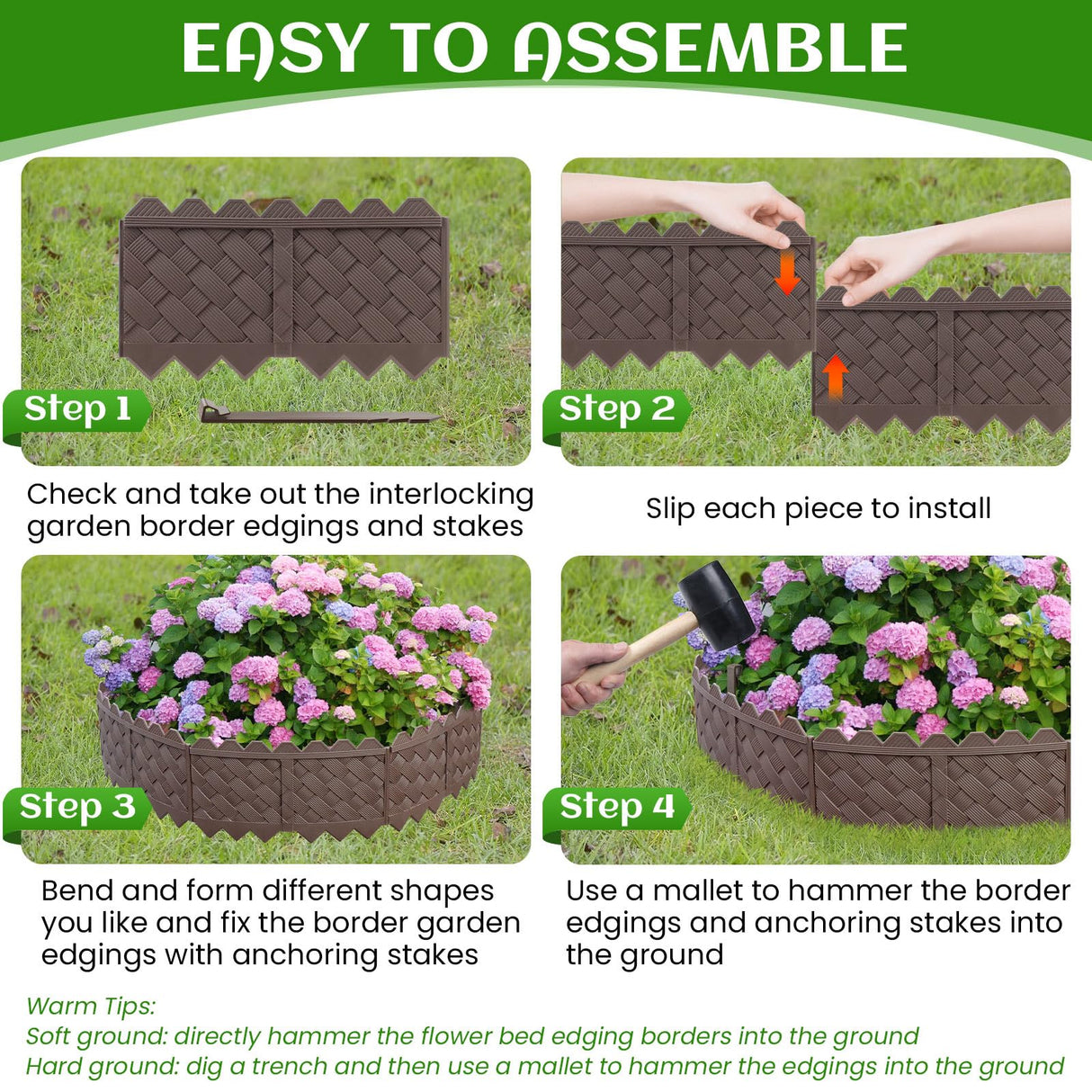 EASY TO ASSEMBLE

Step 1

Check and take out the interlocking garden border edgings and stakes

Step 2

Slip each piece to install

Step 3

Bend and form different shapes you like and fix the border garden edgings with anchoring stakes

Step 4

Use a mallet to hammer the border edgings and anchoring stakes into the ground

Warm Tips:
Soft ground: directly hammer the flower bed edging borders into the ground
Hard ground: dig a trench and then use a mallet to hammer the edgings into the ground