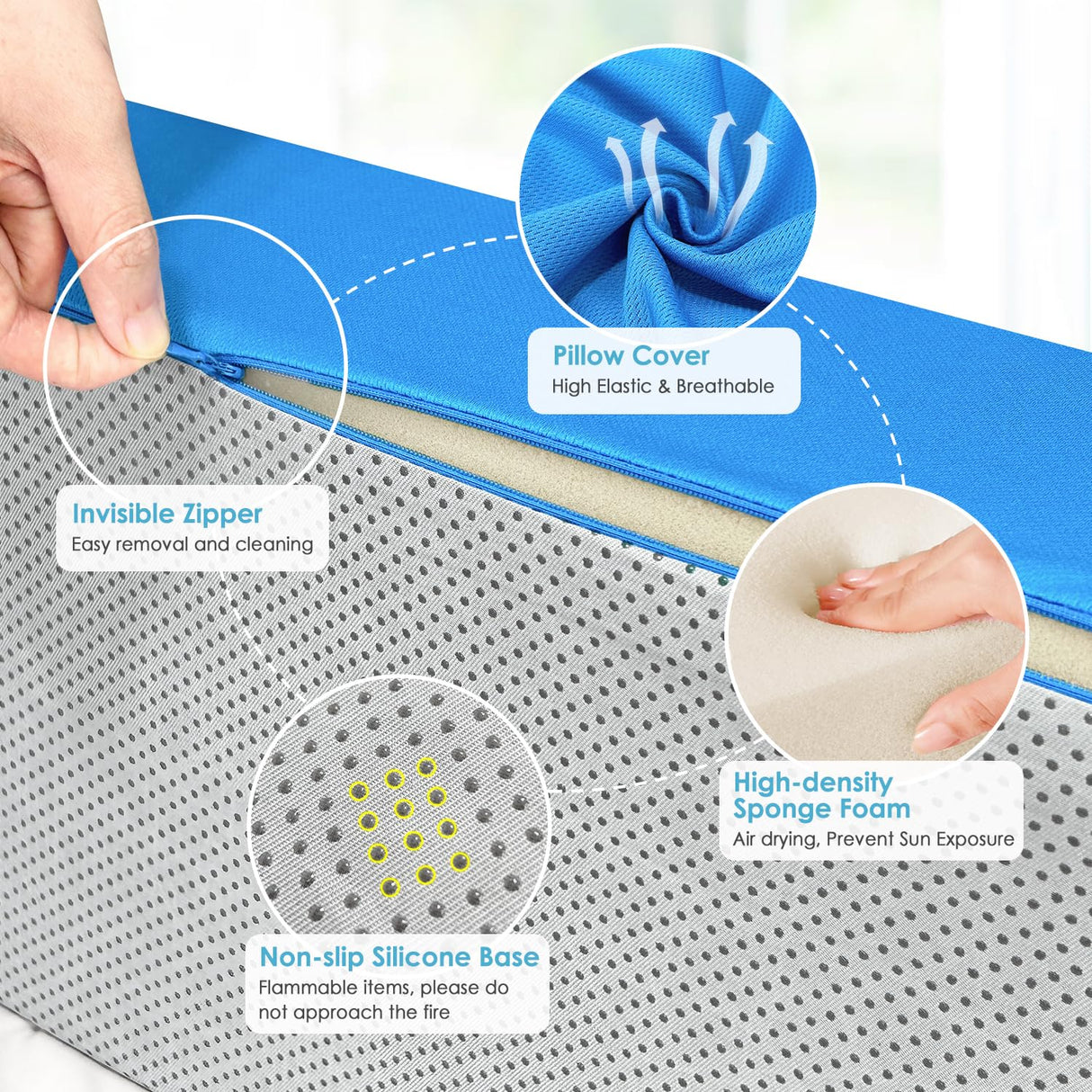 Pillow Cover
High Elastic & Breathable

Invisible Zipper
Easy removal and cleaning

High-density Sponge Foam
Air drying, Prevent Sun Exposure

Non-slip Silicone Base
Flammable items, please do not approach the fire