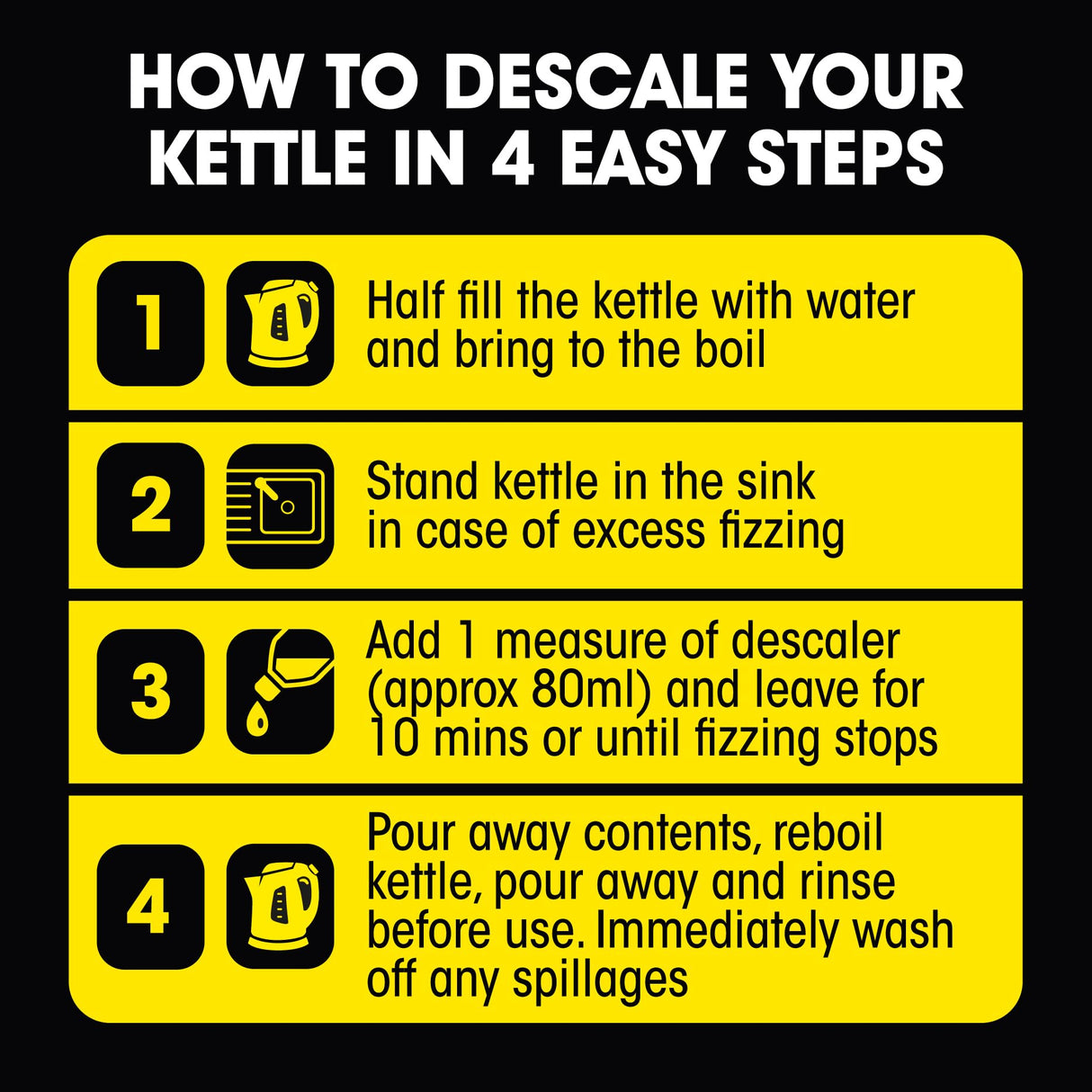 HOW TO DESCALE YOUR KETTLE IN 4 EASY STEPS

1

Half fill the kettle with water and bring to the boil

2

Stand kettle in the sink in case of excess fizzing

3

Add 1 measure of descaler (approx 80ml) and leave for 10 mins or until fizzing stops

4

Pour away contents, reboil kettle, pour away and rinse before use. Immediately wash off any spillages