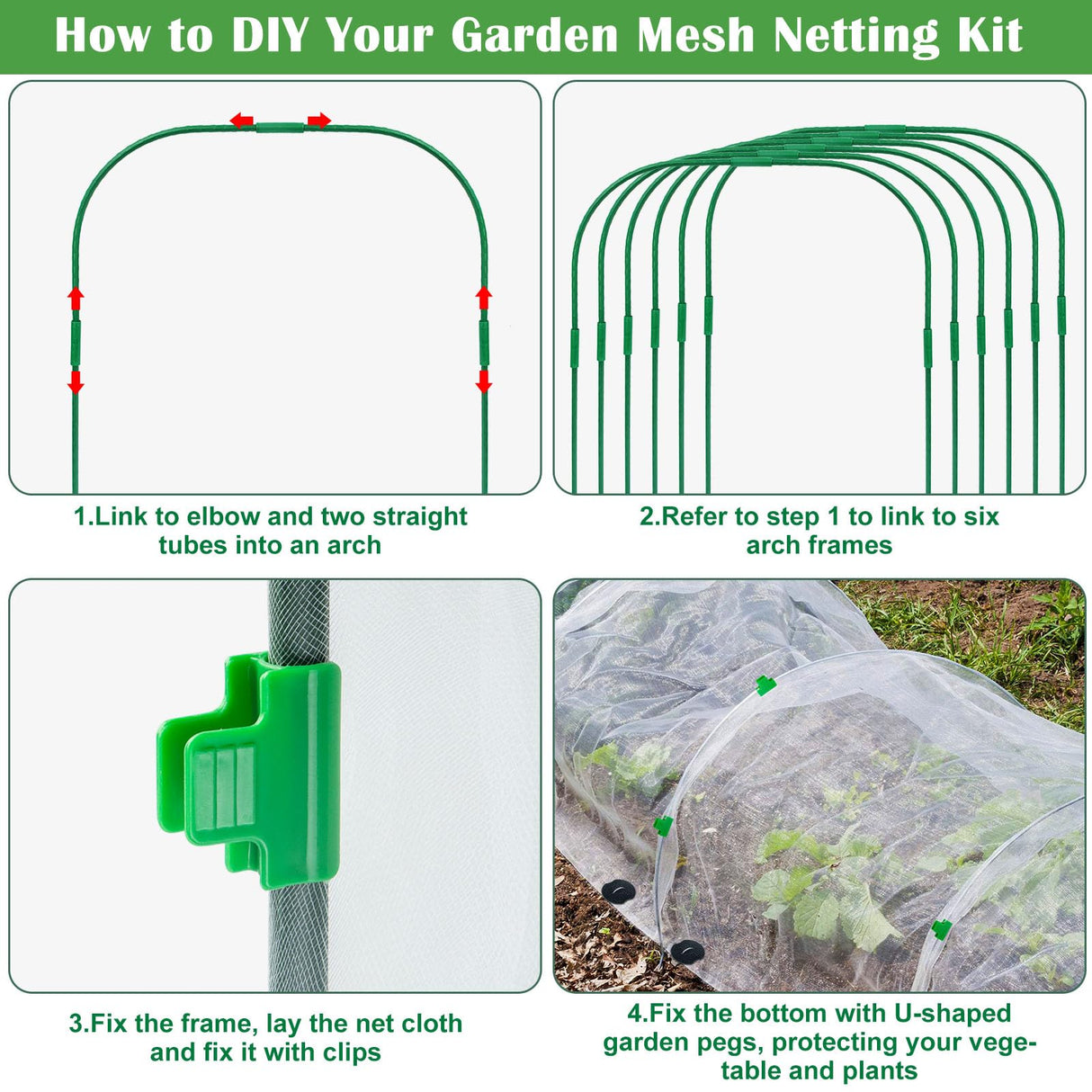 How to DIY Your Garden Mesh Netting Kit

1.Link to elbow and two straight tubes into an arch

2.Refer to step 1 to link to six arch frames

3.Fix the frame, lay the net cloth and fix it with clips

4.Fix the bottom with U-shaped garden pegs, protecting your vegetable and plants