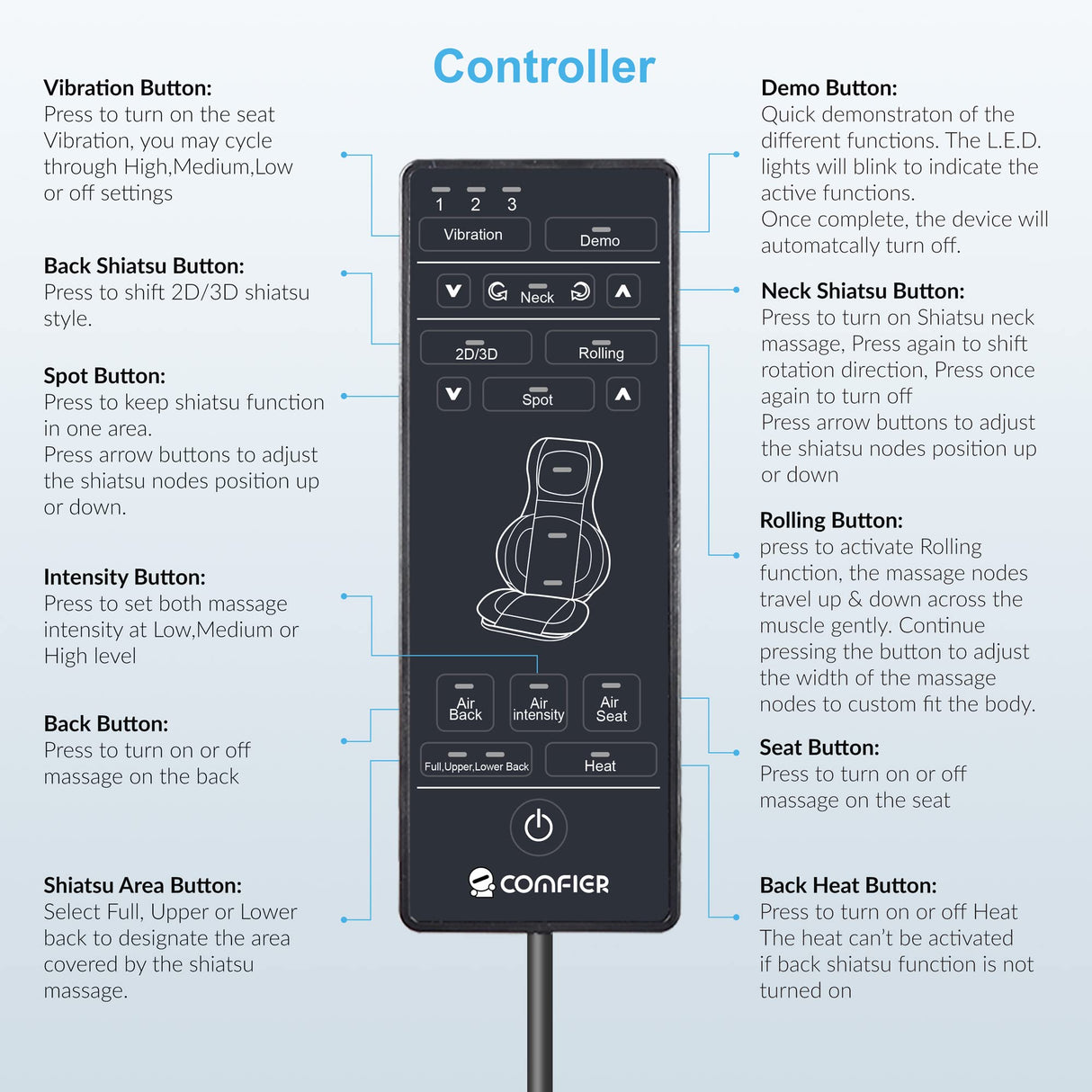 Controller

Vibration Button:
Press to turn on the seat Vibration, you may cycle through High,Medium,Low or off settings

Back Shiatsu Button:
Press to shift 2D/3D shiatsu style.

Spot Button:
Press to keep shiatsu function in one area.
Press arrow buttons to adjust the shiatsu nodes position up or down.

Intensity Button:
Press to set both massage intensity at Low,Medium or High level

Back Button:
Press to turn on or off massage on the back

Shiatsu Area Button:
Select Full, Upper or Lower back to designate the area covered by the shiatsu massage.

1 2 3
Vibration
Demo
Neck
2D/3D
Rolling
Spot
Air Back
Air intensity
Air Seat
Full,Upper,Lower Back
Heat
COMFIER

Demo Button:
Quick demonstraton of the different functions. The L.E.D. lights will blink to indicate the active functions.
Once complete, the device will automatcally turn off.

Neck Shiatsu Button:
Press to turn on Shiatsu neck massage, Press again to shift rotation direction, Press once again to turn off
Press arrow buttons to adjust the shiatsu nodes position up or down

Rolling Button:
press to activate Rolling function, the massage nodes travel up & down across the muscle gently. Continue pressing the button to adjust the width of the massage nodes to custom fit the body.

Seat Button:
Press to turn on or off massage on the seat

Back Heat Button:
Press to turn on or off Heat
The heat can't be activated if back shiatsu function is not turned on