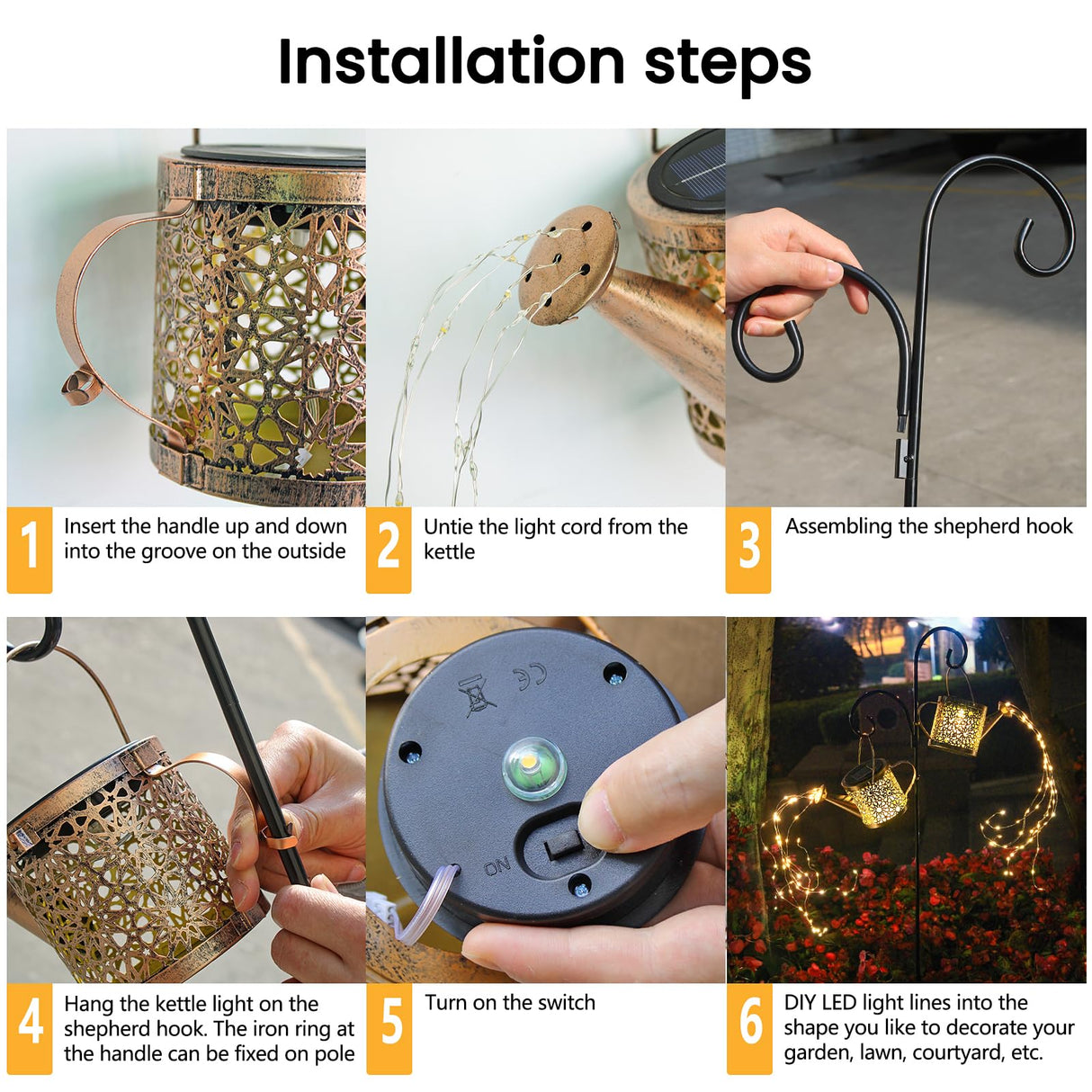 Installation steps

1 Insert the handle up and down into the groove on the outside

2 Untie the light cord from the kettle

3 Assembling the shepherd hook

CE

ON

4 Hang the kettle light on the shepherd hook. The iron ring at the handle can be fixed on pole

5 Turn on the switch

6 DIY LED light lines into the shape you like to decorate your garden, lawn, courtyard, etc.