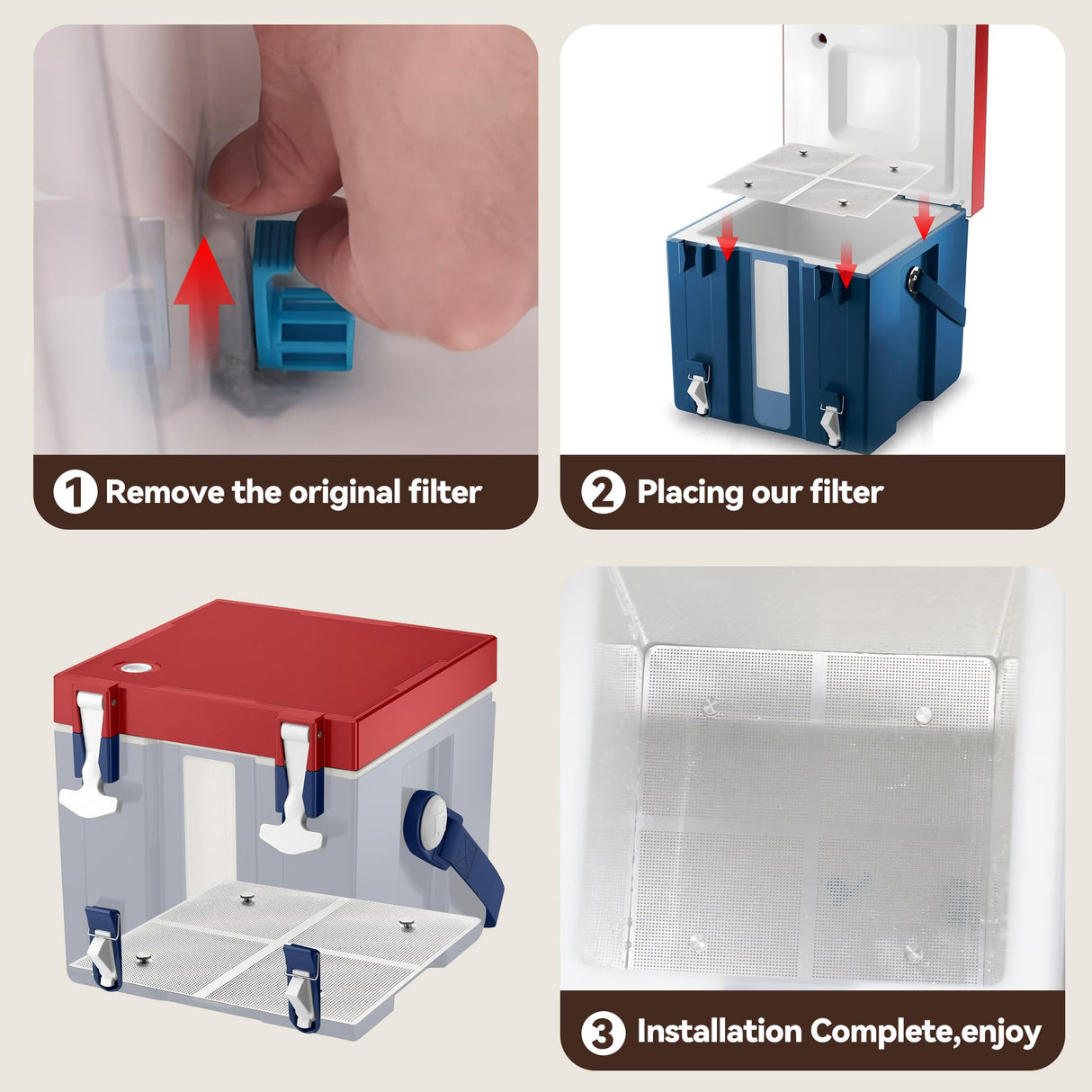 1 Remove the original filter

2 Placing our filter

3 Installation Complete,enjoy