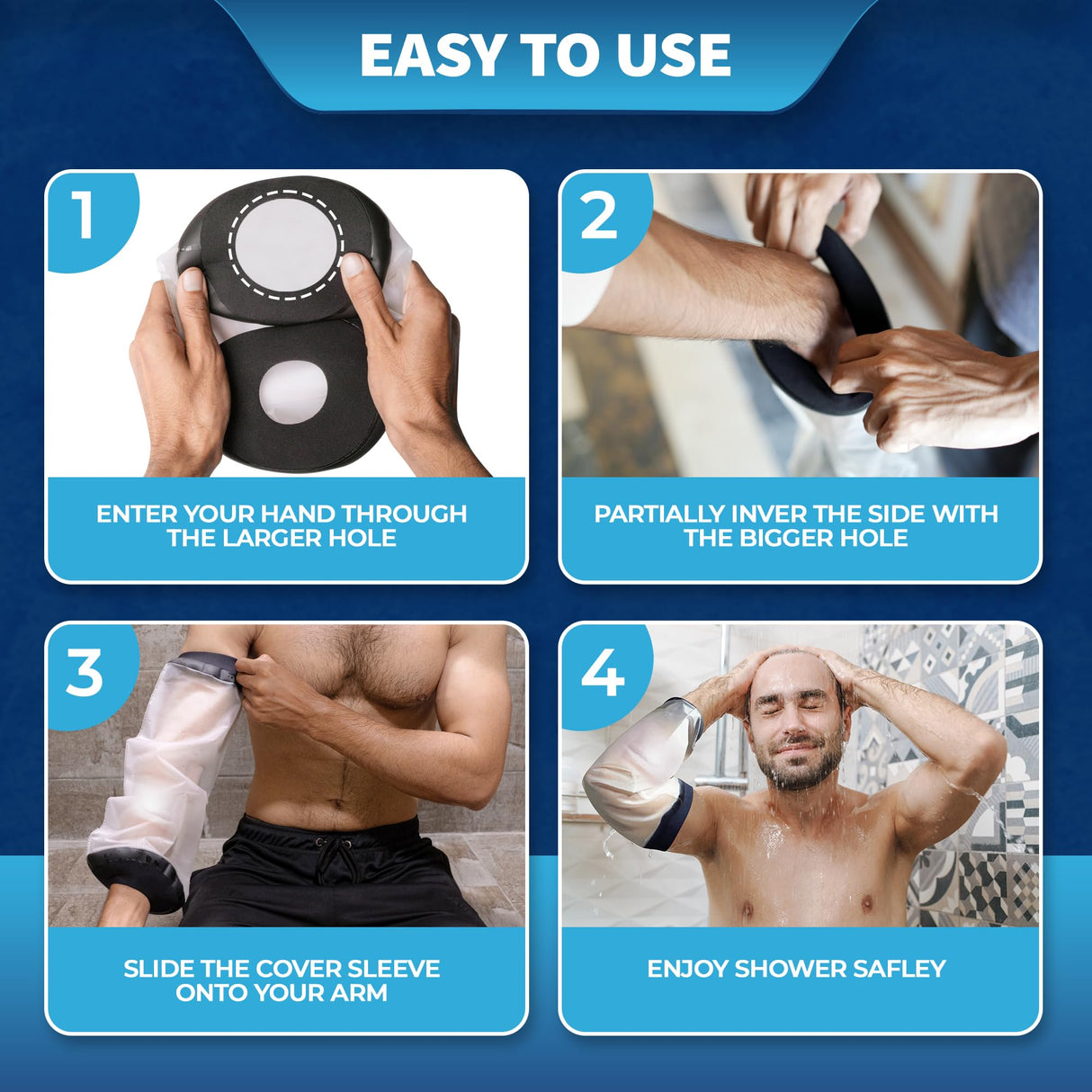 EASY TO USE

1

ENTER YOUR HAND THROUGH THE LARGER HOLE

2

PARTIALLY INVER THE SIDE WITH THE BIGGER HOLE

3

SLIDE THE COVER SLEEVE ONTO YOUR ARM

4

ENJOY SHOWER SAFLEY