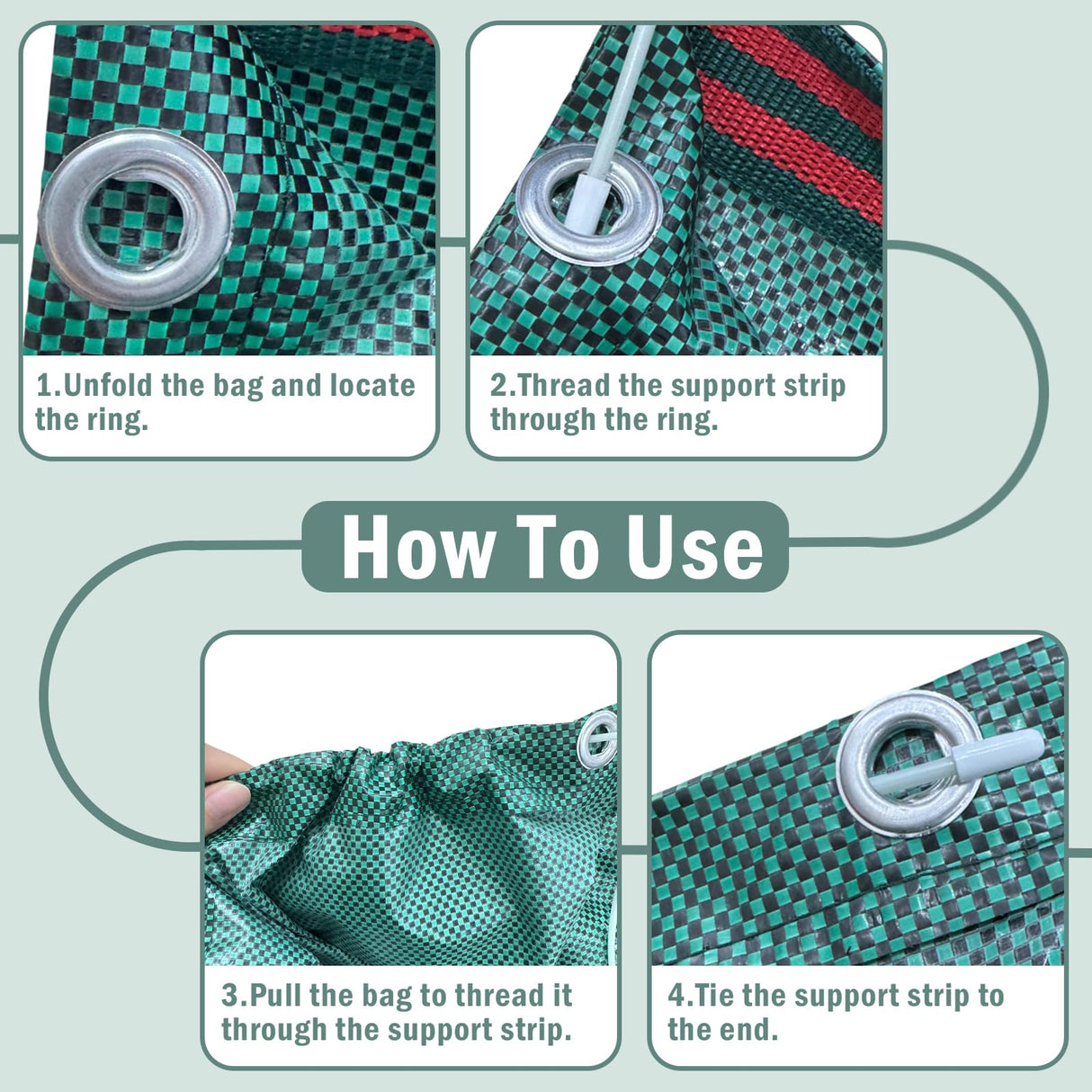 1.Unfold the bag and locate the ring.

2.Thread the support strip through the ring.

How To Use

3.Pull the bag to thread it through the support strip.

4.Tie the support strip to the end.