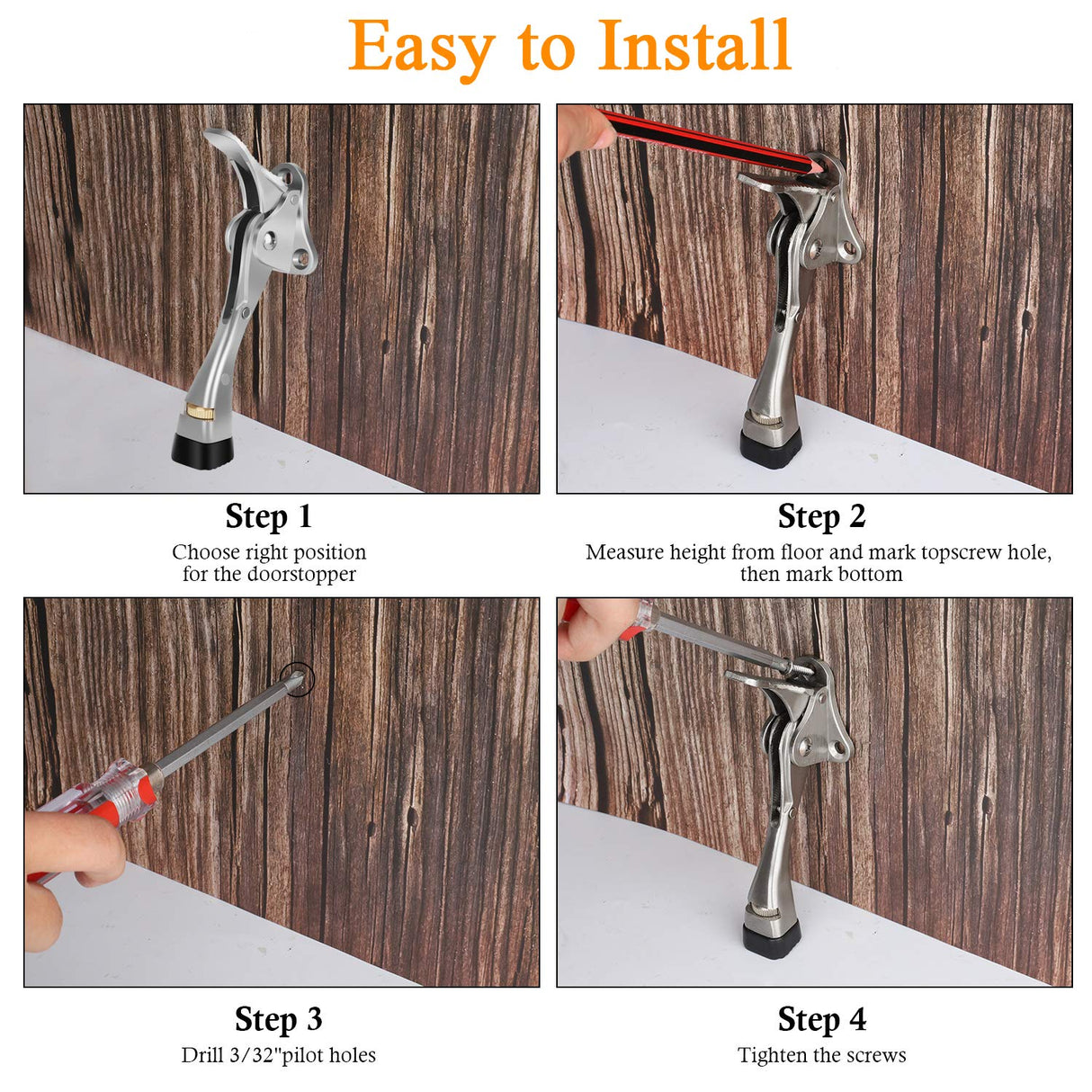 Easy to Install

Step 1
Choose right position for the doorstopper

Step 2
Measure height from floor and mark topscrew hole, then mark bottom

Step 3
Drill 3/32"pilot holes

Step 4
Tighten the screws