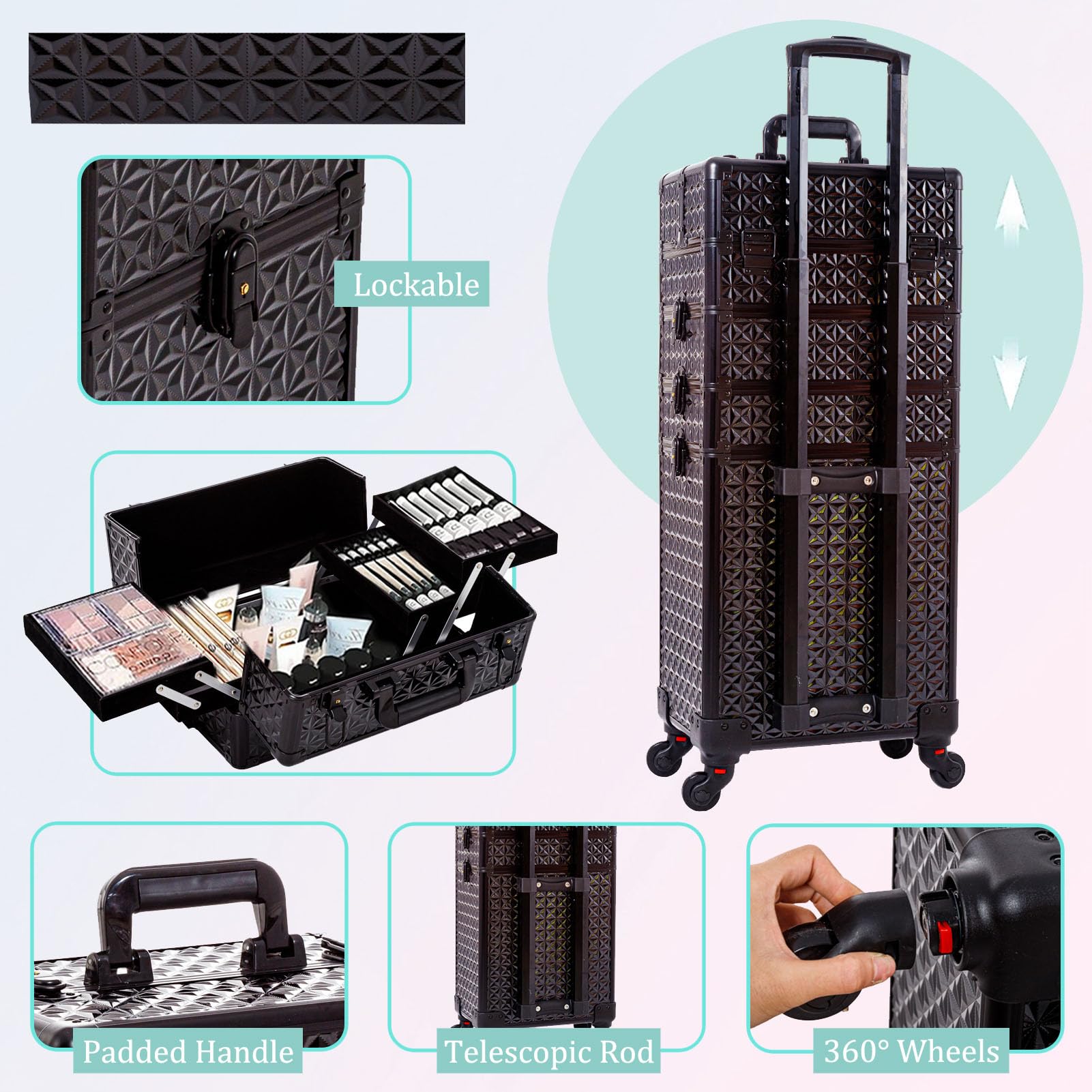 Lockable

Padded Handle

Telescopic Rod

360° Wheels