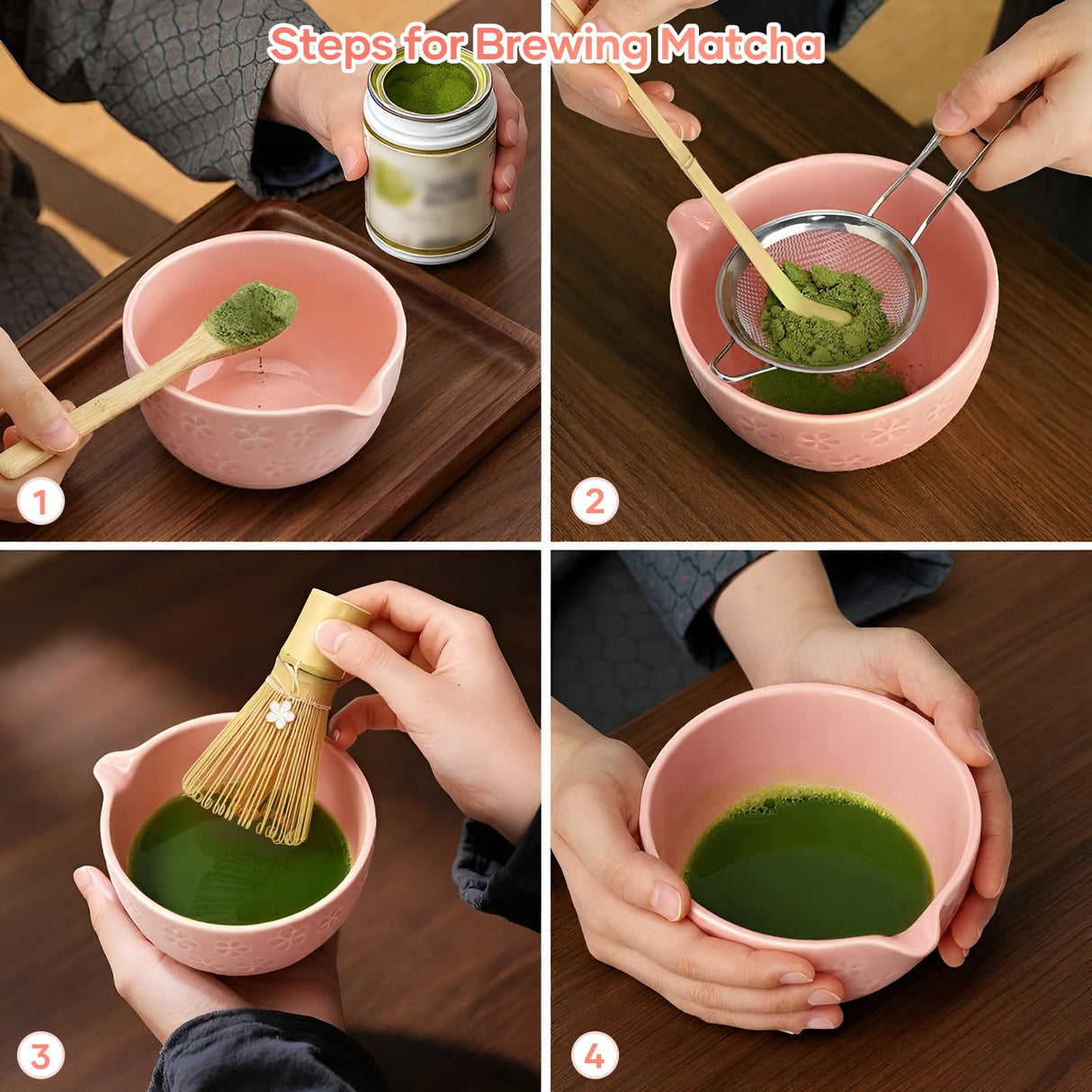 Steps for Brewing Matcha

1

2

3

4