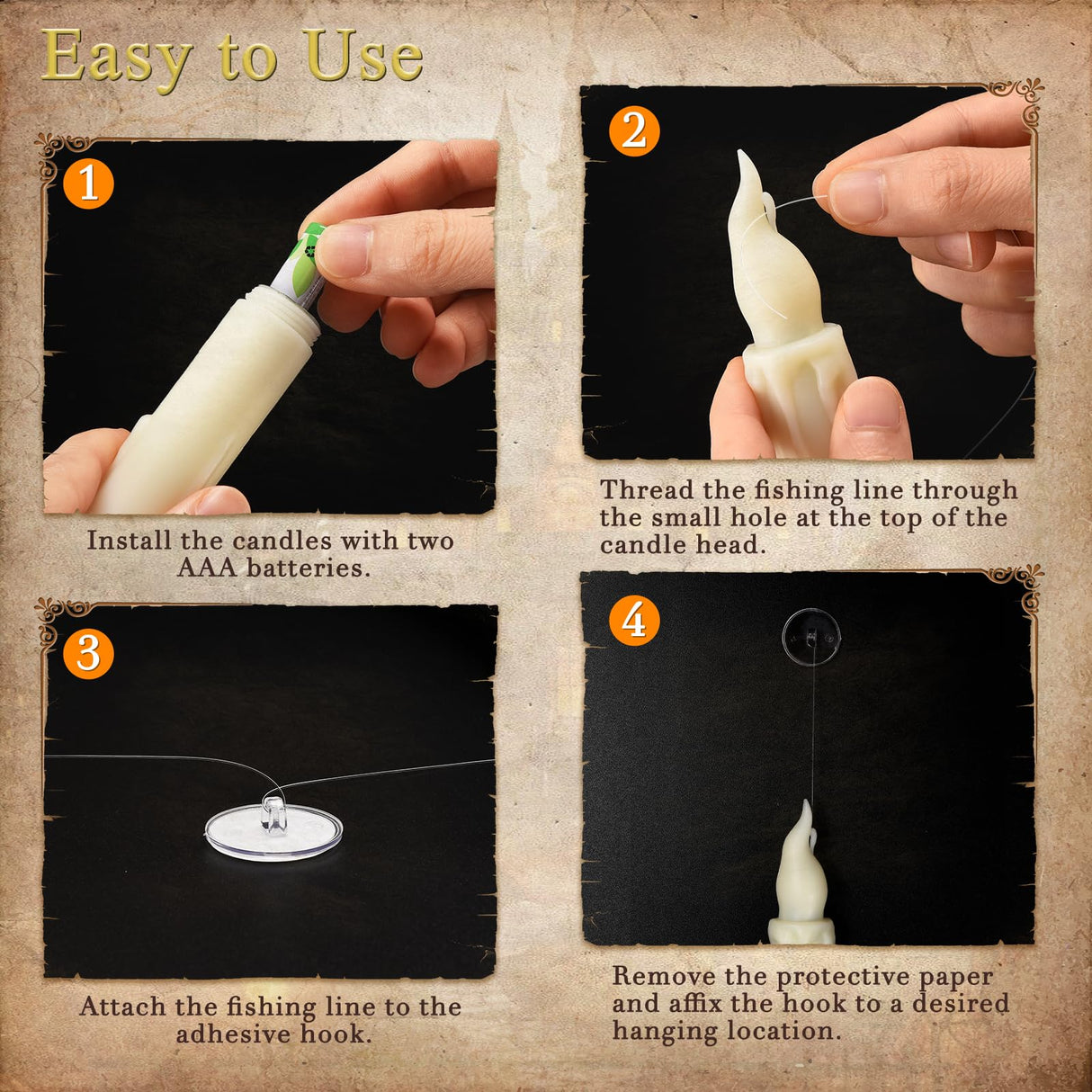 Easy to Use

1

Install the candles with two AAA batteries.

2

Thread the fishing line through the small hole at the top of the candle head.

3

Attach the fishing line to the adhesive hook.

4

Remove the protective paper and affix the hook to a desired hanging location.