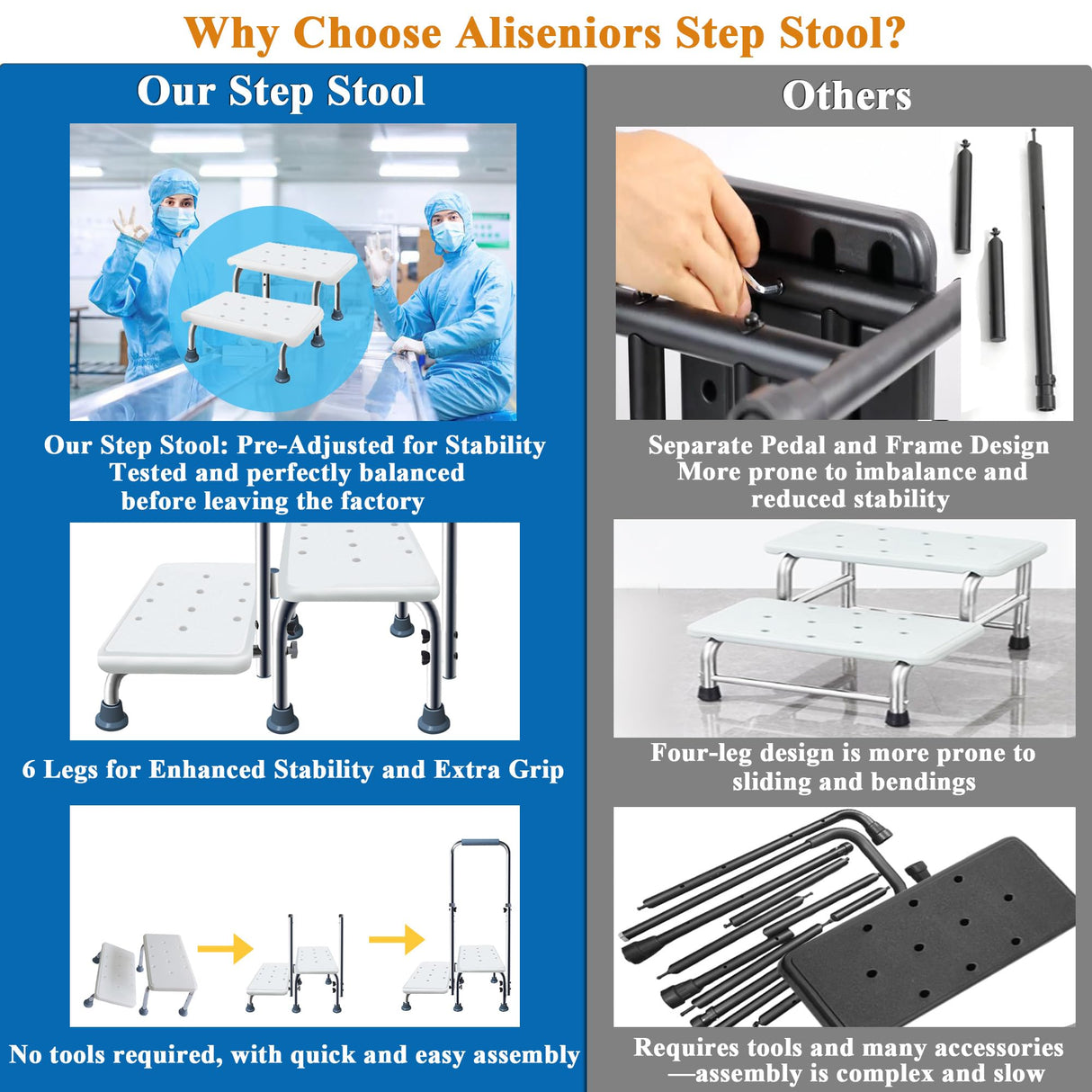 Why Choose Aliseniors Step Stool?

Our Step Stool

Our Step Stool: Pre-Adjusted for Stability
Tested and perfectly balanced before leaving the factory

6 Legs for Enhanced Stability and Extra Grip

No tools required, with quick and easy assembly

Others

Separate Pedal and Frame Design
More prone to imbalance and reduced stability

Four-leg design is more prone to sliding and bendings

Requires tools and many accessories —assembly is complex and slow