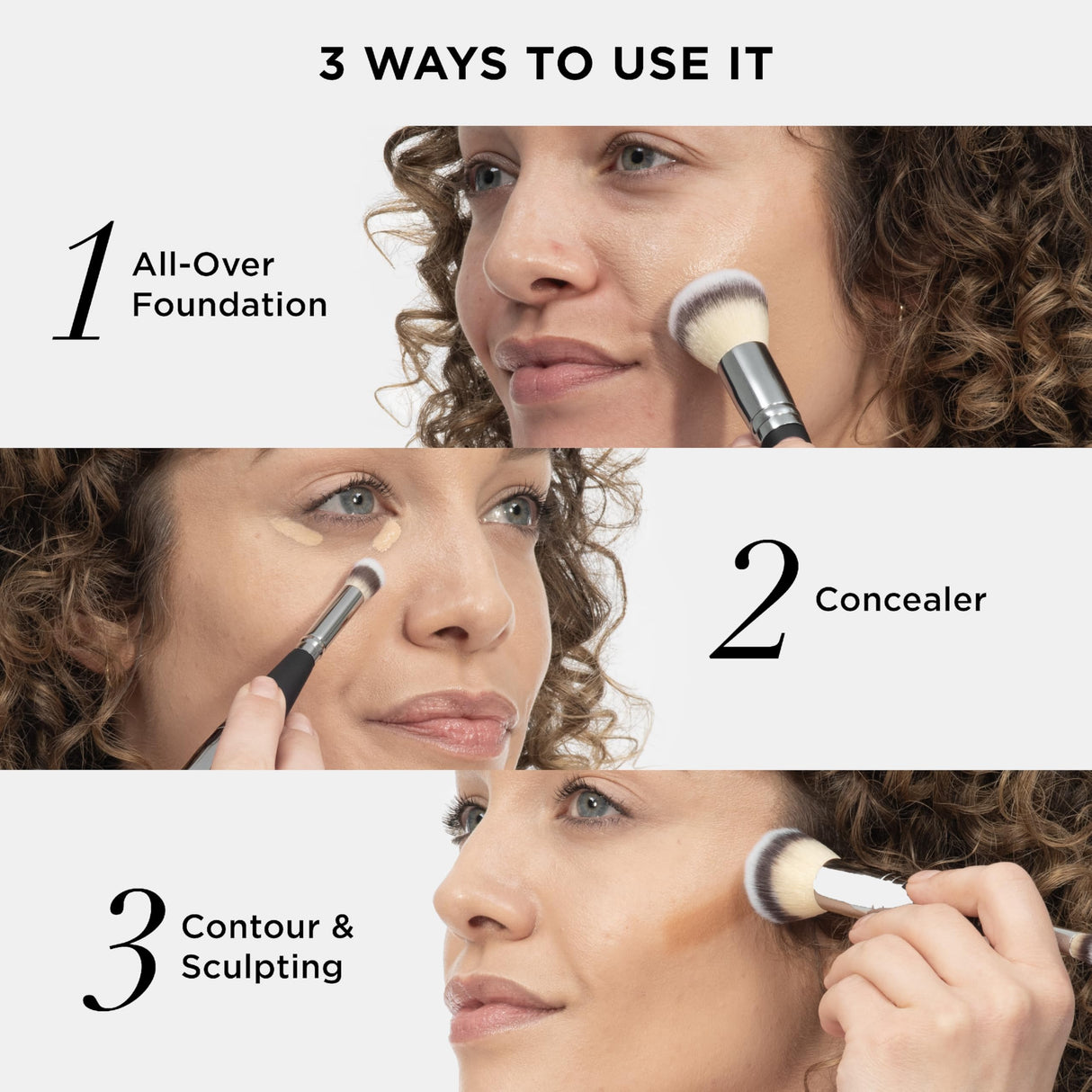 3 WAYS TO USE IT

1 All-Over Foundation

2 Concealer

3 Contour & Sculpting