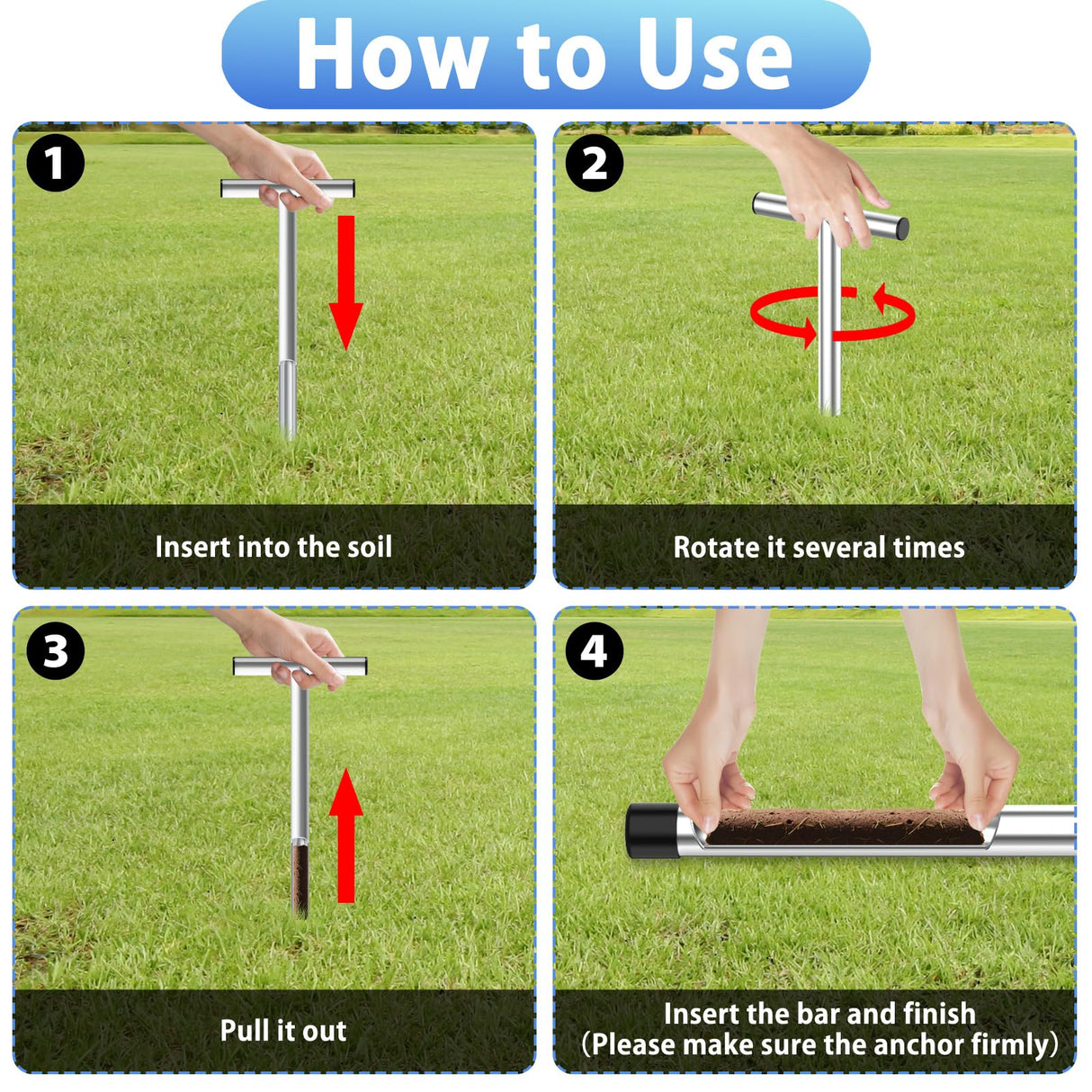 How to Use

1
Insert into the soil

2
Rotate it several times

3
Pull it out

4
Insert the bar and finish
(Please make sure the anchor firmly)