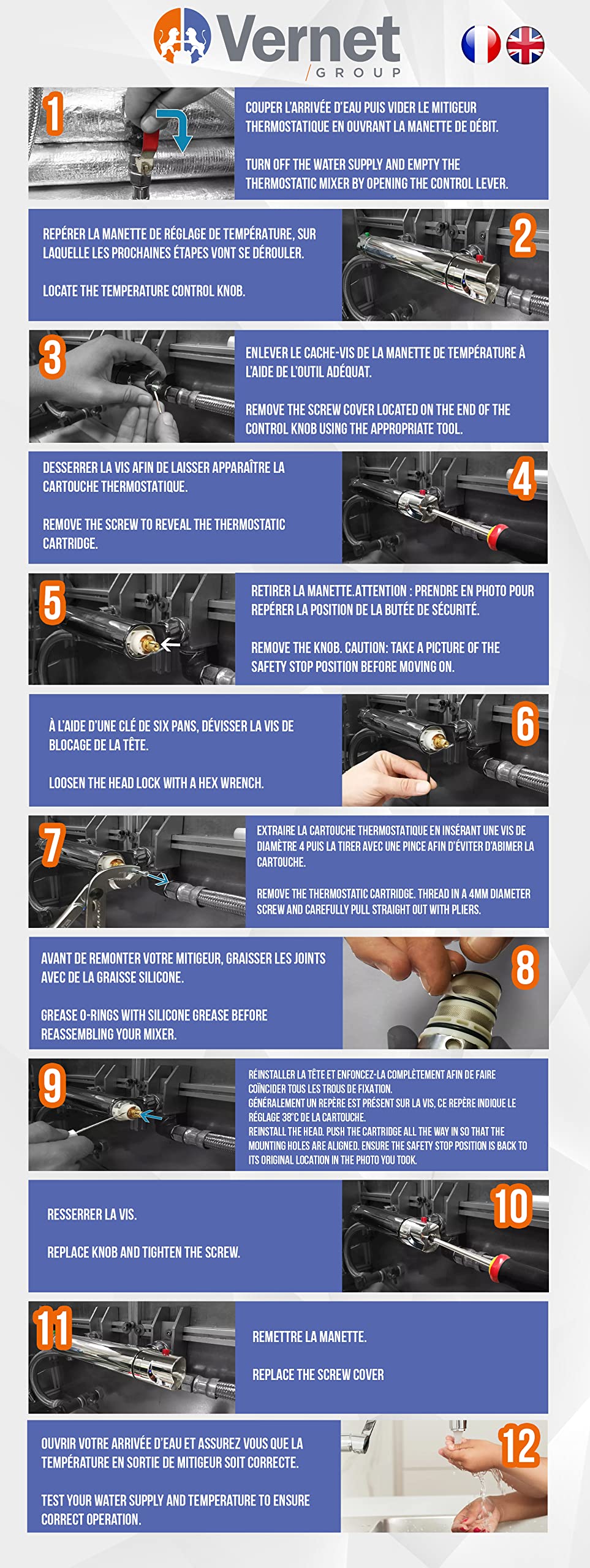 Vernet
GROUP

1

COUPER L'ARRIVÉE D'EAU PUIS VIDER LE MITIGEUR THERMOSTATIQUE EN OUVRANT LA MANETTE DE DÉBIT.

TURN OFF THE WATER SUPPLY AND EMPTY THE THERMOSTATIC MIXER BY OPENING THE CONTROL LEVER.

REPÉRER LA MANETTE DE RÉGLAGE DE TEMPÉRATURE, SUR LAQUELLE LES PROCHAINES ÉTAPES VONT SE DÉROULER.

LOCATE THE TEMPERATURE CONTROL KNOB.

2

3

ENLEVER LE CACHE-VIS DE LA MANETTE DE TEMPÉRATURE À L'AIDE DE L'OUTIL ADÉQUAT.

REMOVE THE SCREW COVER LOCATED ON THE END OF THE CONTROL KNOB USING THE APPROPRIATE TOOL.

DESSERRER LA VIS AFIN DE LAISSER APPARAÎTRE LA CARTOUCHE THERMOSTATIQUE.

REMOVE THE SCREW TO REVEAL THE THERMOSTATIC CARTRIDGE.

4

5

RETIRER LA MANETTE.ATTENTION : PRENDRE EN PHOTO POUR REPÉRER LA POSITION DE LA BUTÉE DE SÉCURITÉ.

REMOVE THE KNOB. CAUTION: TAKE A PICTURE OF THE SAFETY STOP POSITION BEFORE MOVING ON.

À L'AIDE D'UNE CLÉ DE SIX PANS, DÉVISSER LA VIS DE BLOCAGE DE LA TÊTE.

LOOSEN THE HEAD LOCK WITH A HEX WRENCH.

6

7

EXTRAIRE LA CARTOUCHE THERMOSTATIQUE EN INSÉRANT UNE VIS DE DIAMÈTRE 4 PUIS LA TIRER AVEC UNE PINCE AFIN D'ÉVITER D'ABIMER LA CARTOUCHE.

REMOVE THE THERMOSTATIC CARTRIDGE. THREAD IN A 4MM DIAMETER SCREW AND CAREFULLY PULL STRAIGHT OUT WITH PLIERS.

AVANT DE REMONTER VOTRE MITIGEUR, GRAISSER LES JOINTS AVEC DE LA GRAISSE SILICONE.

GREASE O-RINGS WITH SILICONE GREASE BEFORE REASSEMBLING YOUR MIXER.

8

9

RÉINSTALLER LA TÊTE ET ENFONCEZ-LA COMPLÈTEMENT AFIN DE FAIRE COÏNCIDER TOUS LES TROUS DE FIXATION.
GÉNÉRALEMENT UN REPÈRE EST PRÉSENT SUR LA VIS, CE REPÈRE INDIQUE LE RÉGLAGE 38°C DE LA CARTOUCHE.
REINSTALL THE HEAD. PUSH THE CARTRIDGE ALL THE WAY IN SO THAT THE MOUNTING HOLES ARE ALIGNED. ENSURE THE SAFETY STOP POSITION IS BACK TO ITS ORIGINAL LOCATION IN THE PHOTO YOU TOOK.

RESSERRER LA VIS.

REPLACE KNOB AND TIGHTEN THE SCREW.

10

11

REMETTRE LA MANETTE.

REPLACE THE SCREW COVER

OUVRIR VOTRE ARRIVÉE D'EAU ET ASSUREZ VOUS QUE LA TEMPÉRATURE EN SORTIE DE MITIGEUR SOIT CORRECTE.

TEST YOUR WATER SUPPLY AND TEMPERATURE TO ENSURE CORRECT OPERATION.

12