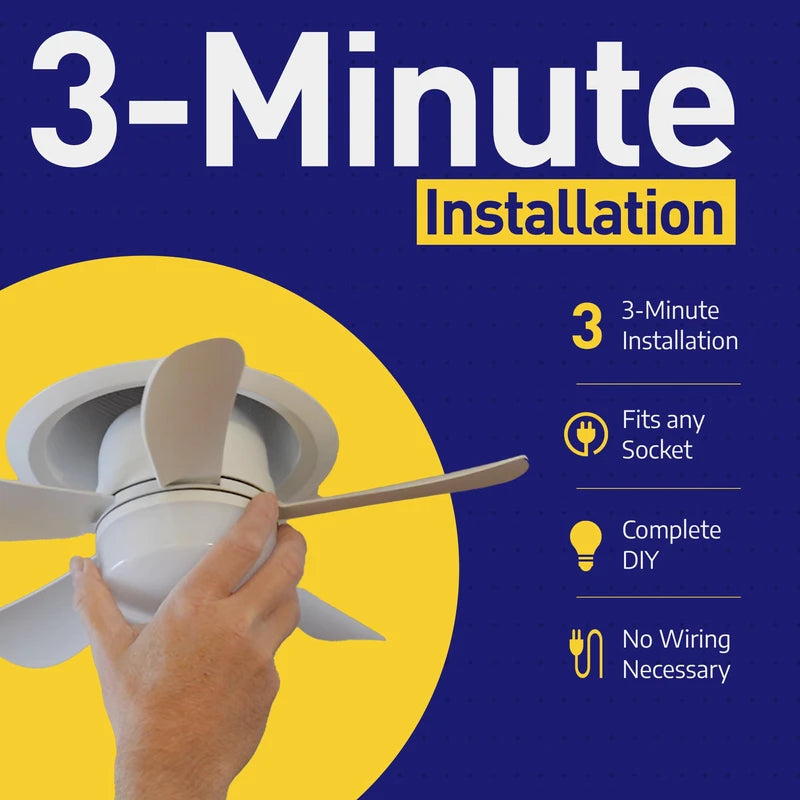 3-Minute
Installation

3 3-Minute Installation

Fits any Socket

Complete DIY

No Wiring Necessary