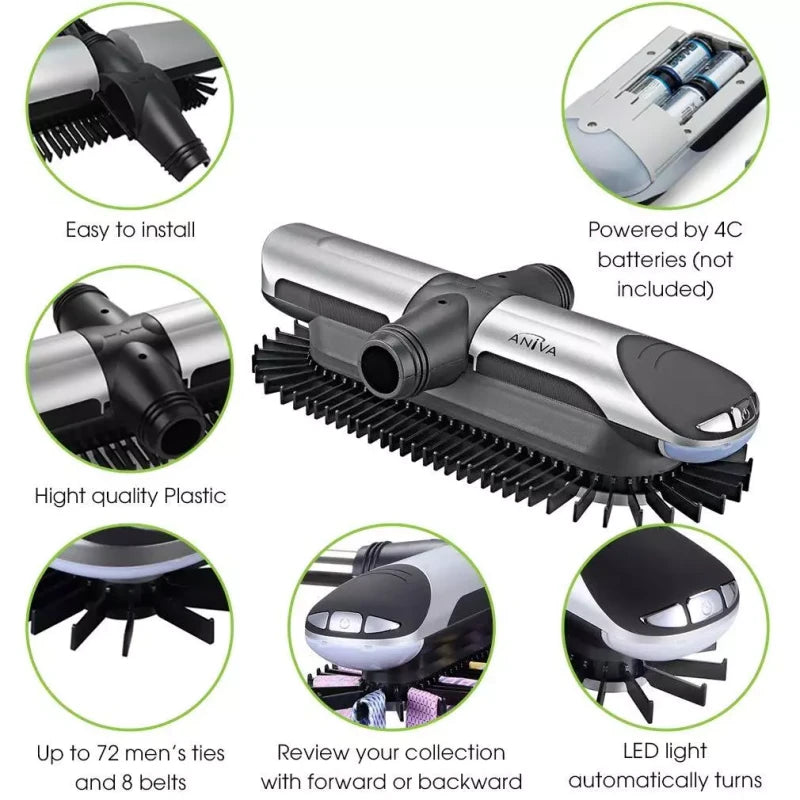 Easy to install

Powered by 4C batteries (not included)

ANIVA

Hight quality Plastic

Up to 72 men's ties and 8 belts

Review your collection with forward or backward

LED light automatically turns