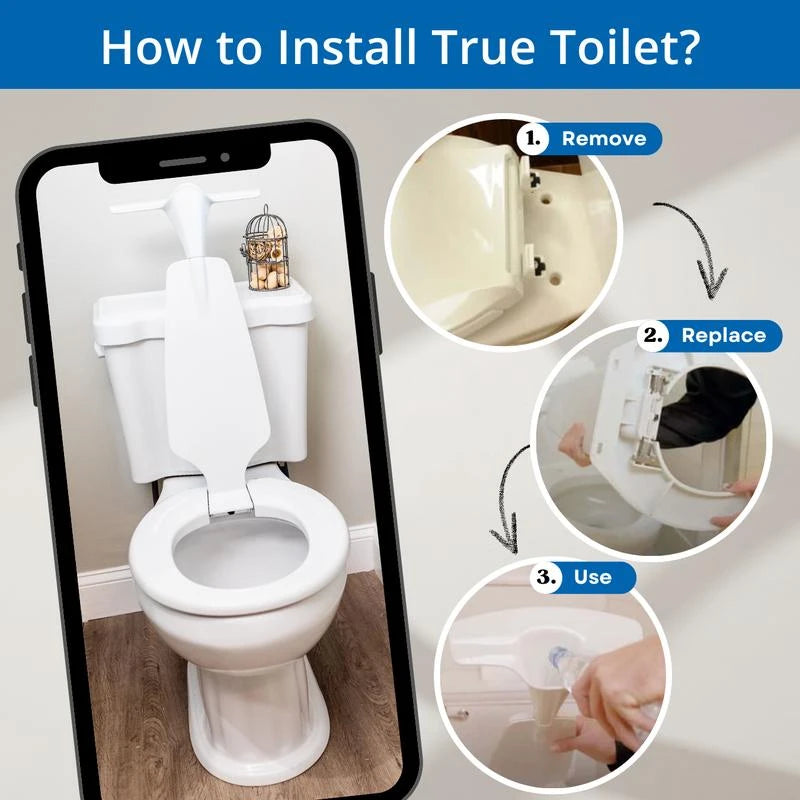 How to Install True Toilet?

1. Remove

2. Replace

3. Use