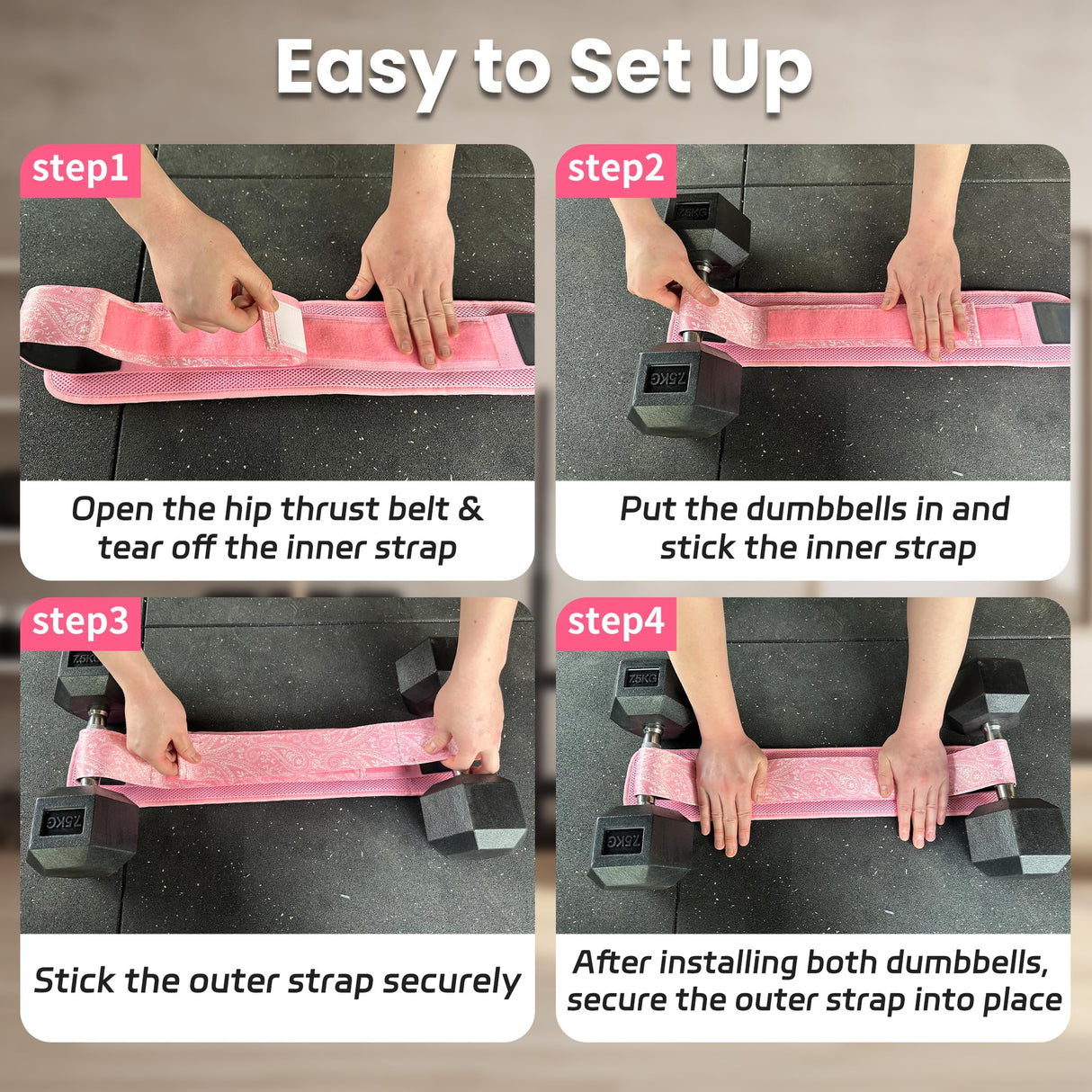 Easy to Set Up

step1

Open the hip thrust belt & tear off the inner strap

step2

7.5KG

7.5KG

Put the dumbbells in and stick the inner strap

step3

7.5KG

7.5KG

Stick the outer strap securely

step4

7.5KG

7.5KG

After installing both dumbbells, secure the outer strap into place