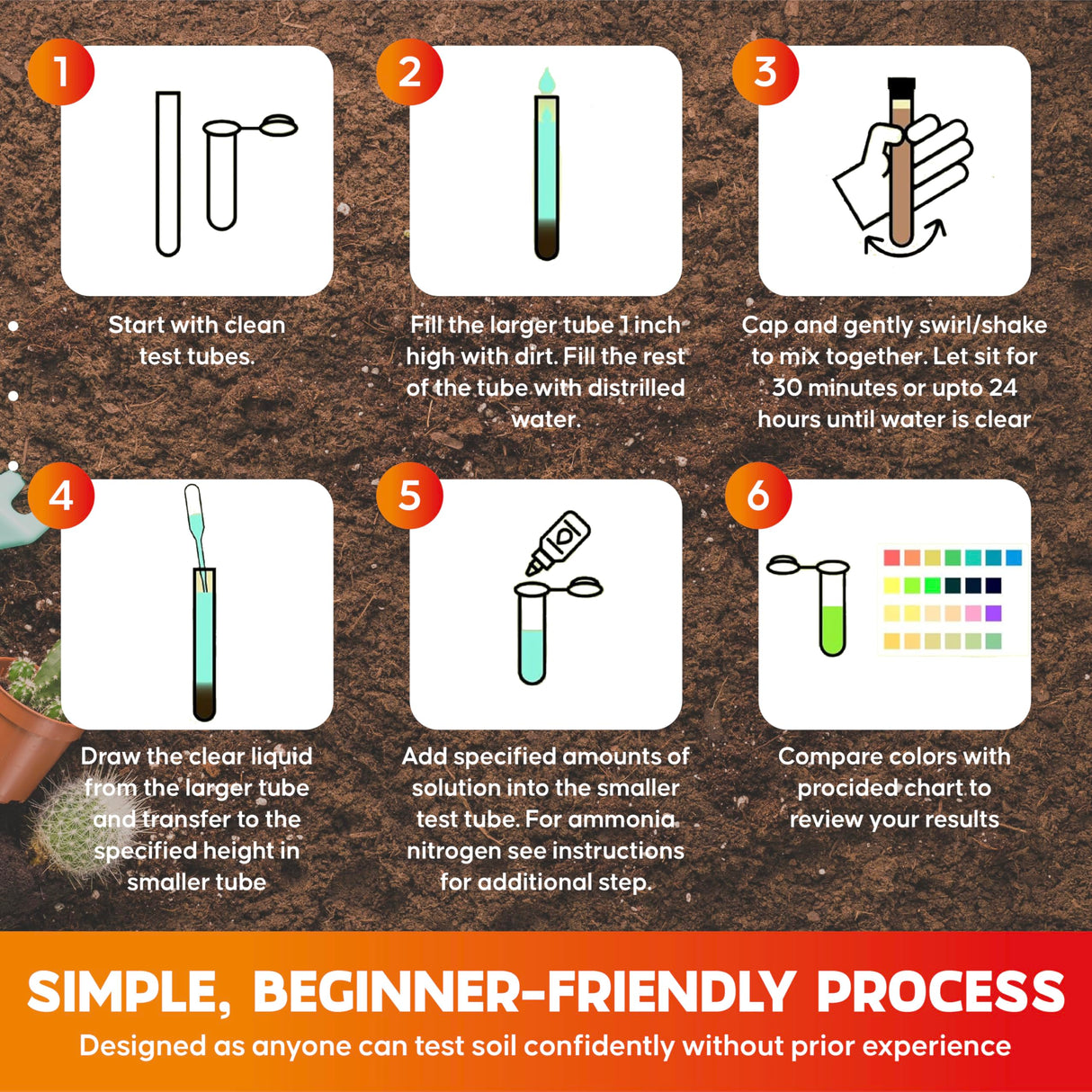 1

Start with clean test tubes.

2

Fill the larger tube 1 inch high with dirt. Fill the rest of the tube with distrilled water.

3

Cap and gently swirl/shake to mix together. Let sit for 30 minutes or upto 24 hours until water is clear

4

Draw the clear liquid from the larger tube and transfer to the specified height in smaller tube

5

Add specified amounts of solution into the smaller test tube. For ammonia nitrogen see instructions for additional step.

6

Compare colors with procided chart to review your results

SIMPLE, BEGINNER-FRIENDLY PROCESS

Designed as anyone can test soil confidently without prior experience