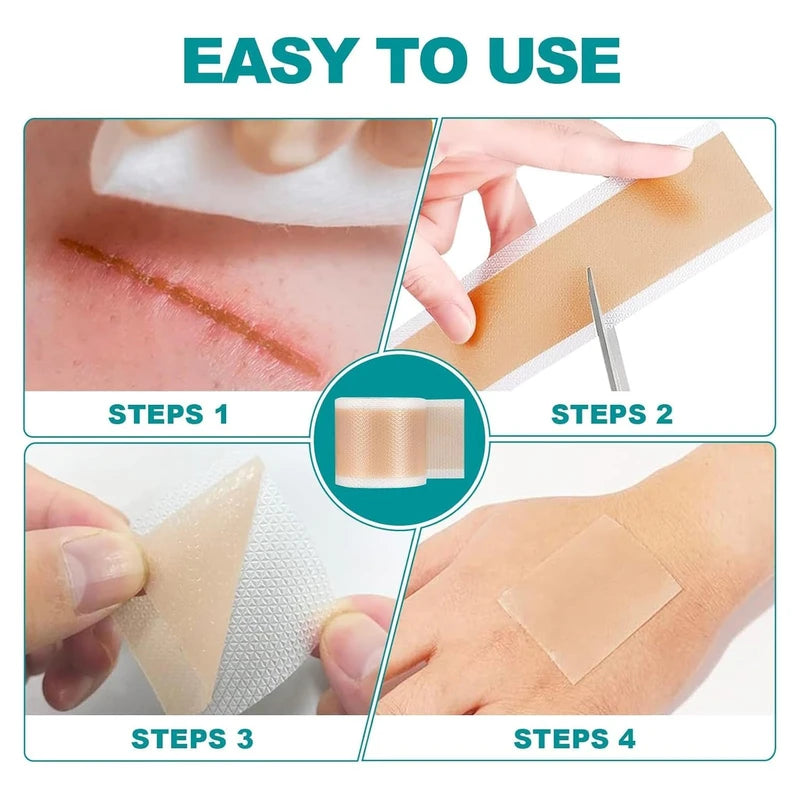 EASY TO USE

STEPS 1

STEPS 2

STEPS 3

STEPS 4