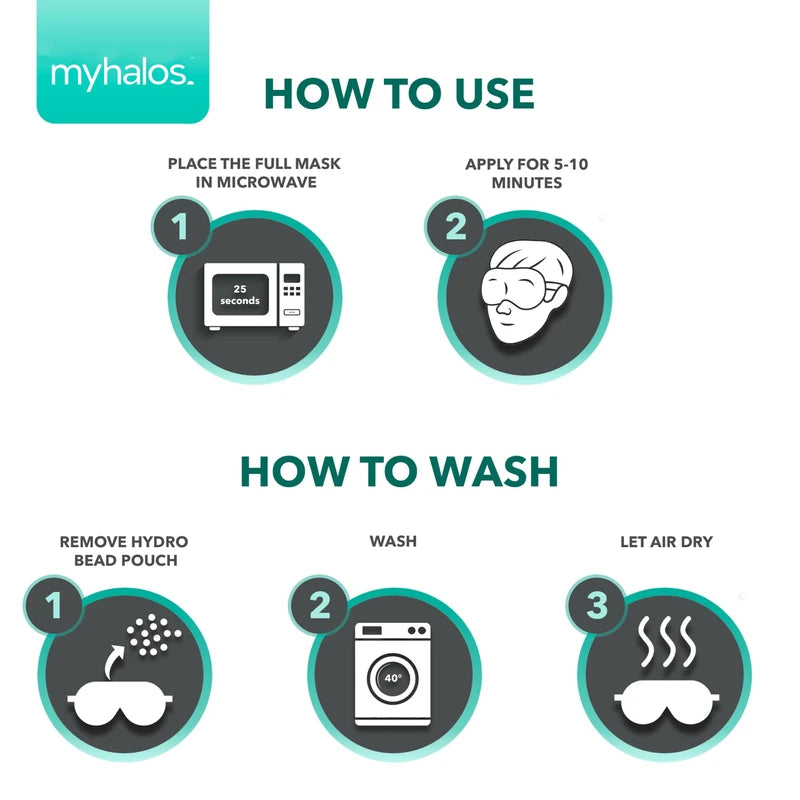 myhalos.

HOW TO USE

PLACE THE FULL MASK IN MICROWAVE

1

25 seconds

APPLY FOR 5-10 MINUTES

2

HOW TO WASH

REMOVE HYDRO BEAD POUCH

1

WASH

2

40°

LET AIR DRY

3