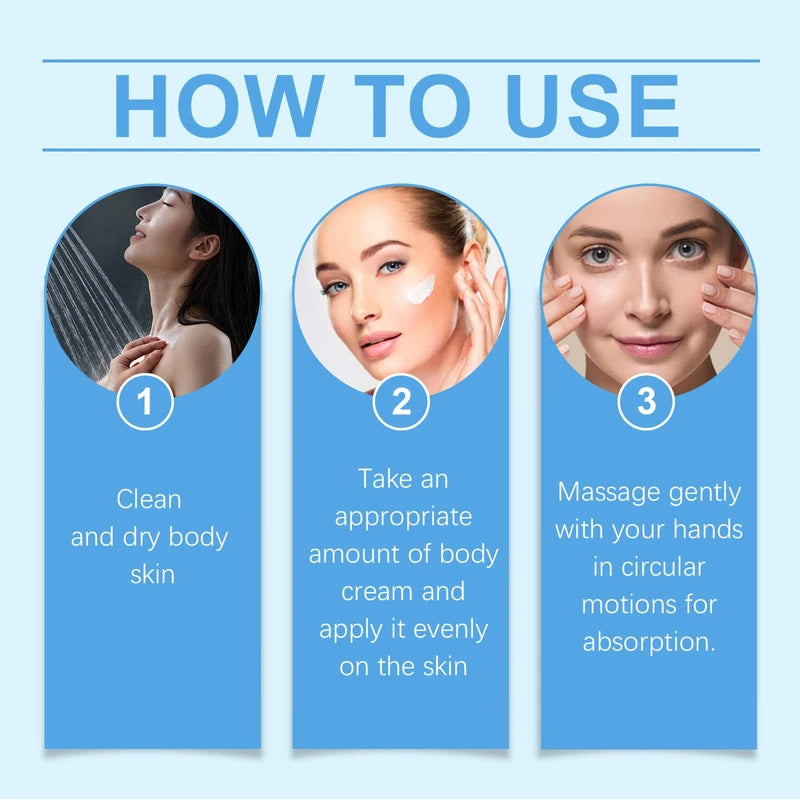 HOW TO USE

1

Clean and dry body skin

2

Take an appropriate amount of body cream and apply it evenly on the skin

3

Massage gently with your hands in circular motions for absorption.