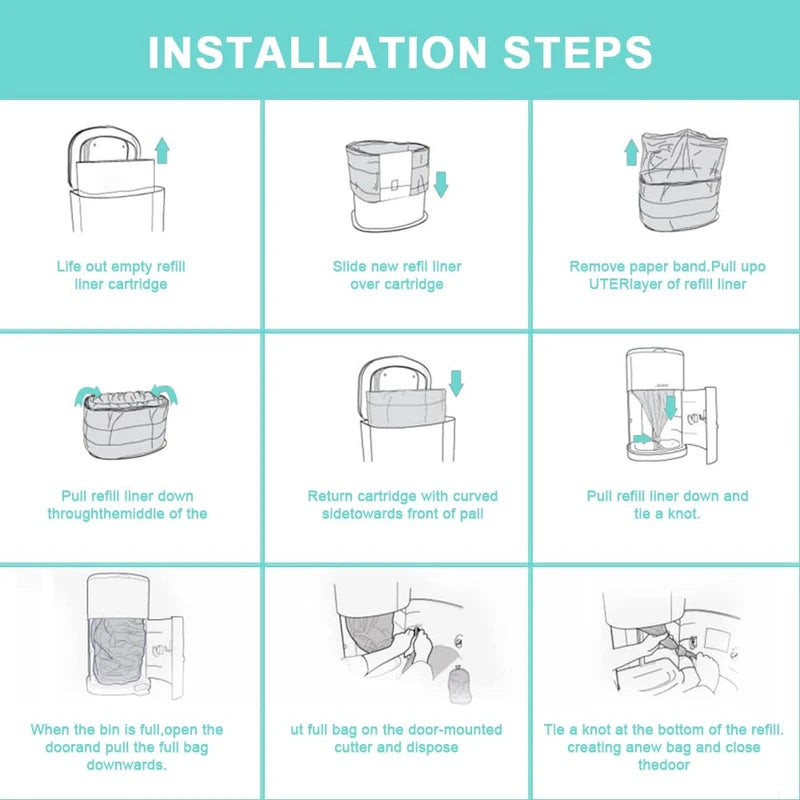 INSTALLATION STEPS

Life out empty refill liner cartridge

Slide new refil liner over cartridge

Remove paper band.Pull upo UTERlayer of refill liner

Pull refill liner down throughthemiddle of the

Return cartridge with curved sidetowards front of pail

Pull refill liner down and tie a knot.

When the bin is full,open the doorand pull the full bag downwards.

ut full bag on the door-mounted cutter and dispose

Tie a knot at the bottom of the refill. creating anew bag and close thedoor