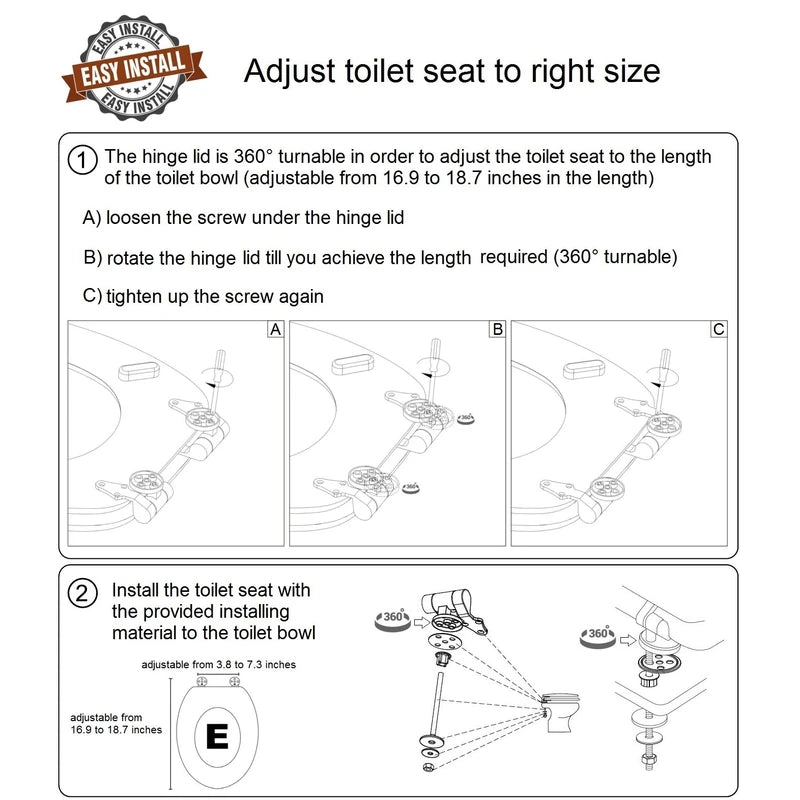 EASY INSTALL
EASY INSTALL
EASY INSTALL

Adjust toilet seat to right size

1 The hinge lid is 360° turnable in order to adjust the toilet seat to the length of the toilet bowl (adjustable from 16.9 to 18.7 inches in the length)

A) loosen the screw under the hinge lid

B) rotate the hinge lid till you achieve the length required (360° turnable)

C) tighten up the screw again

A

B

360°

360°

C

2 Install the toilet seat with the provided installing material to the toilet bowl

adjustable from 3.8 to 7.3 inches

adjustable from 16.9 to 18.7 inches

E

360°

360°