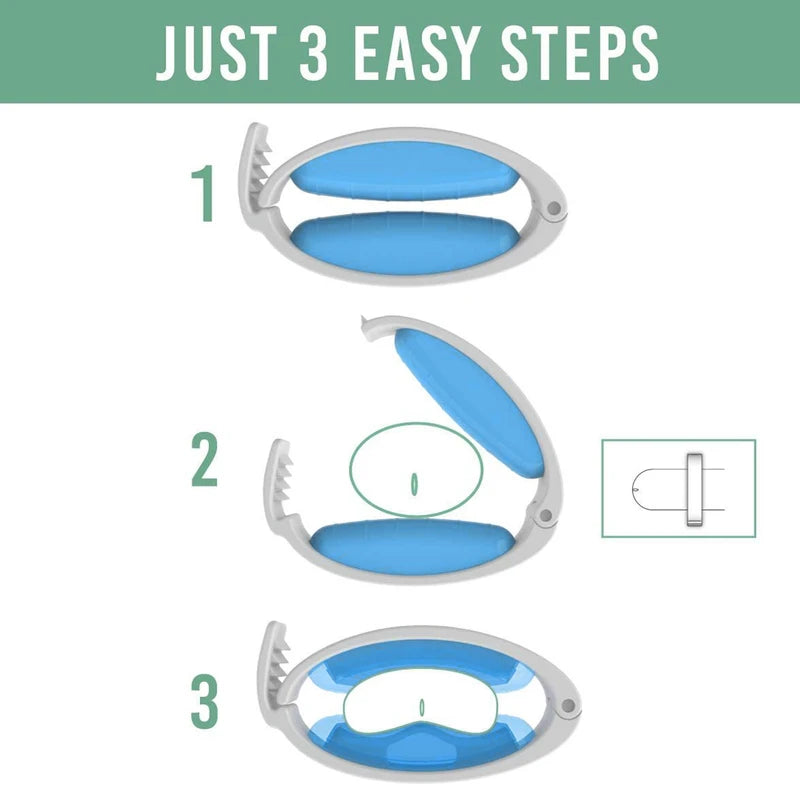 JUST 3 EASY STEPS

1

2

3