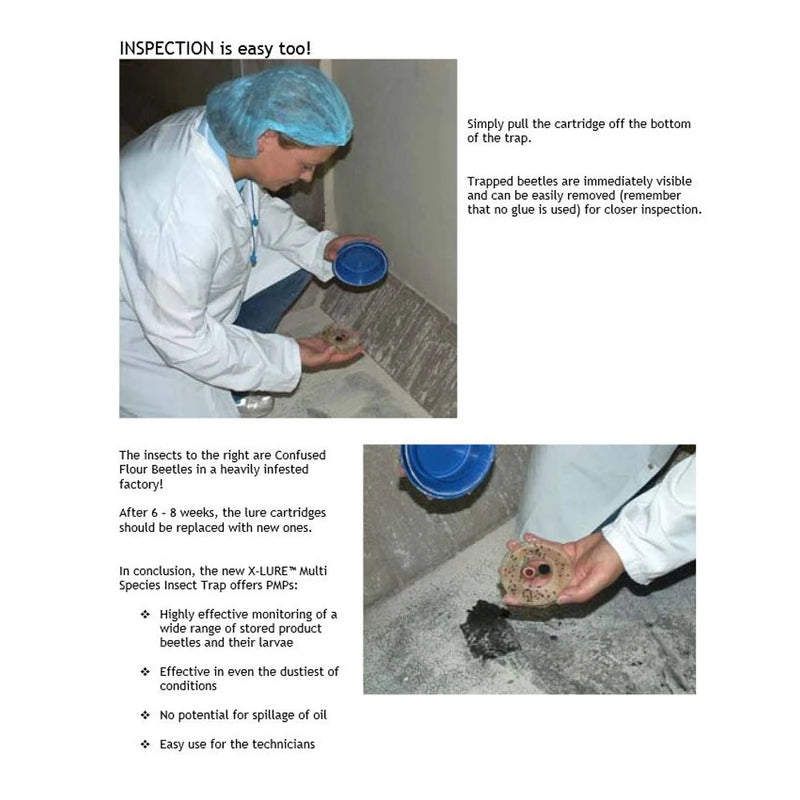 INSPECTION is easy too!

Simply pull the cartridge off the bottom of the trap.

Trapped beetles are immediately visible and can be easily removed (remember that no glue is used) for closer inspection.

The insects to the right are Confused Flour Beetles in a heavily infested factory!

After 6 - 8 weeks, the lure cartridges should be replaced with new ones.

In conclusion, the new X-LURE™ Multi Species Insect Trap offers PMPs:

❖ Highly effective monitoring of a wide range of stored product beetles and their larvae

❖ Effective in even the dustiest of conditions

❖ No potential for spillage of oil

❖ Easy use for the technicians