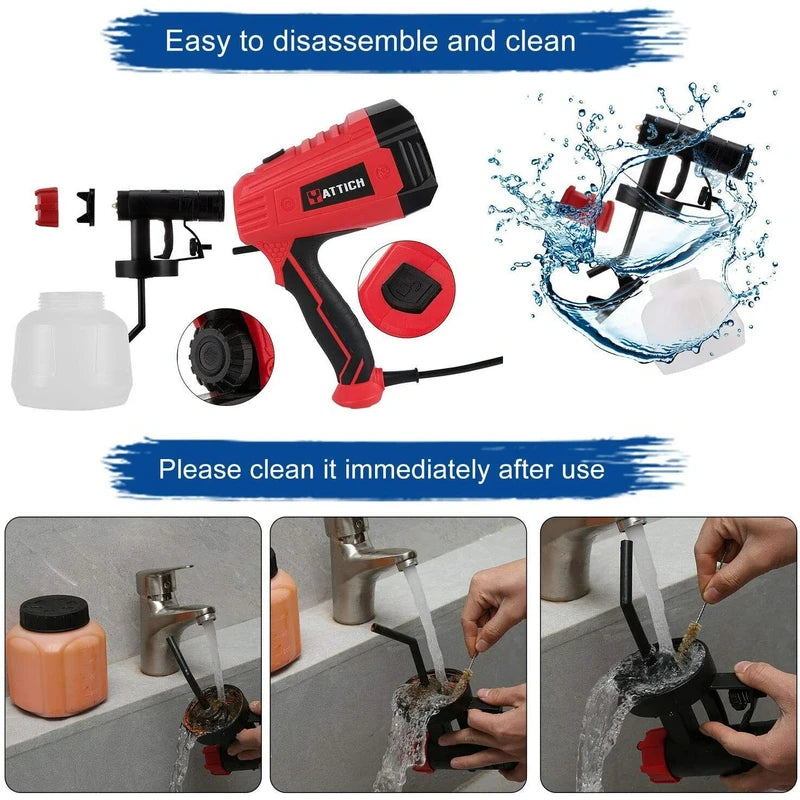 Easy to disassemble and clean

HATTICH

Please clean it immediately after use