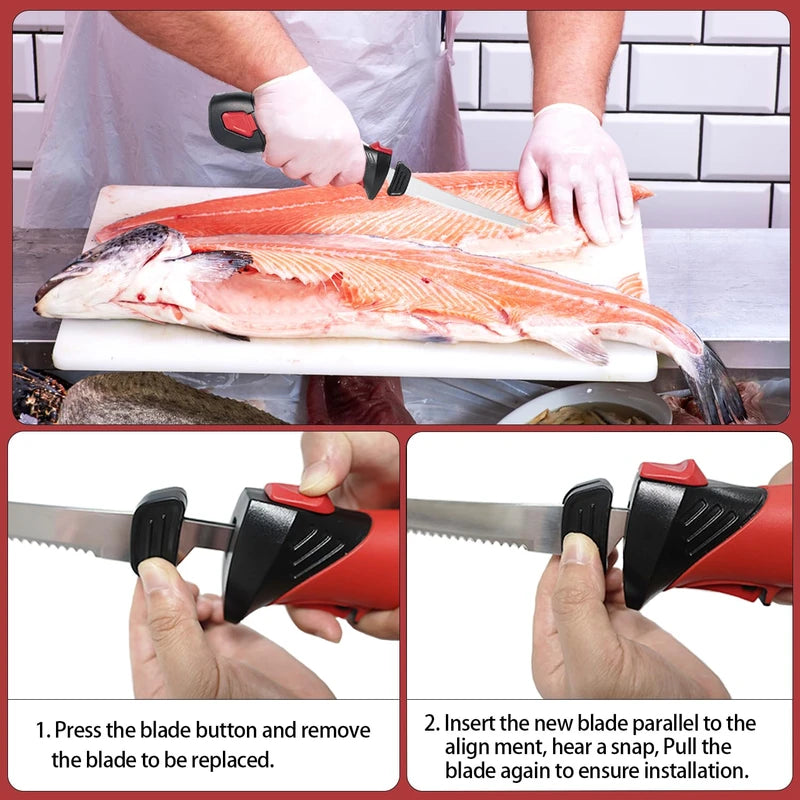 1. Press the blade button and remove the blade to be replaced.

2. Insert the new blade parallel to the align ment, hear a snap, Pull the blade again to ensure installation.