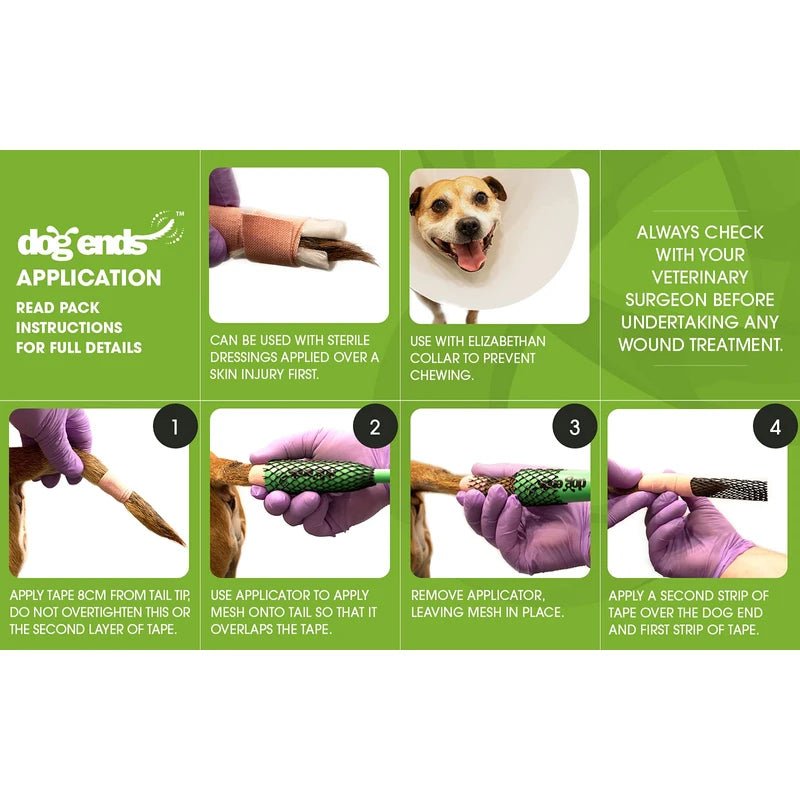 dog ends™
APPLICATION
READ PACK INSTRUCTIONS FOR FULL DETAILS

CAN BE USED WITH STERILE DRESSINGS APPLIED OVER A SKIN INJURY FIRST.

USE WITH ELIZABETHAN COLLAR TO PREVENT CHEWING.

ALWAYS CHECK WITH YOUR VETERINARY SURGEON BEFORE UNDERTAKING ANY WOUND TREATMENT.

1
APPLY TAPE 8CM FROM TAIL TIP, DO NOT OVERTIGHTEN THIS OR THE SECOND LAYER OF TAPE.

2
USE APPLICATOR TO APPLY MESH ONTO TAIL SO THAT IT OVERLAPS THE TAPE.

3
REMOVE APPLICATOR, LEAVING MESH IN PLACE.

4
APPLY A SECOND STRIP OF TAPE OVER THE DOG END AND FIRST STRIP OF TAPE.