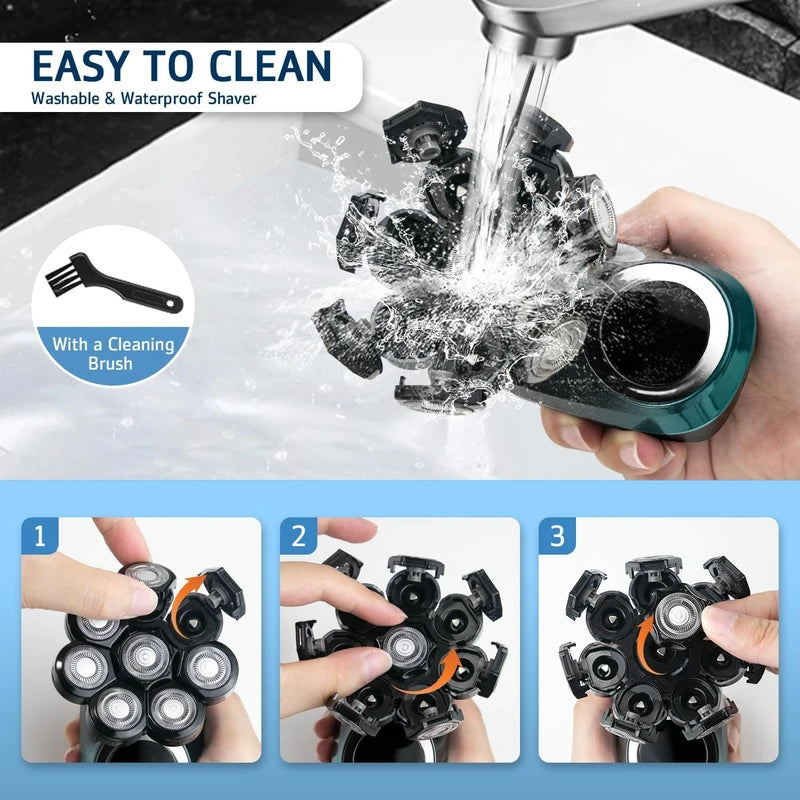 EASY TO CLEAN
Washable & Waterproof Shaver

With a Cleaning Brush

1

2

3