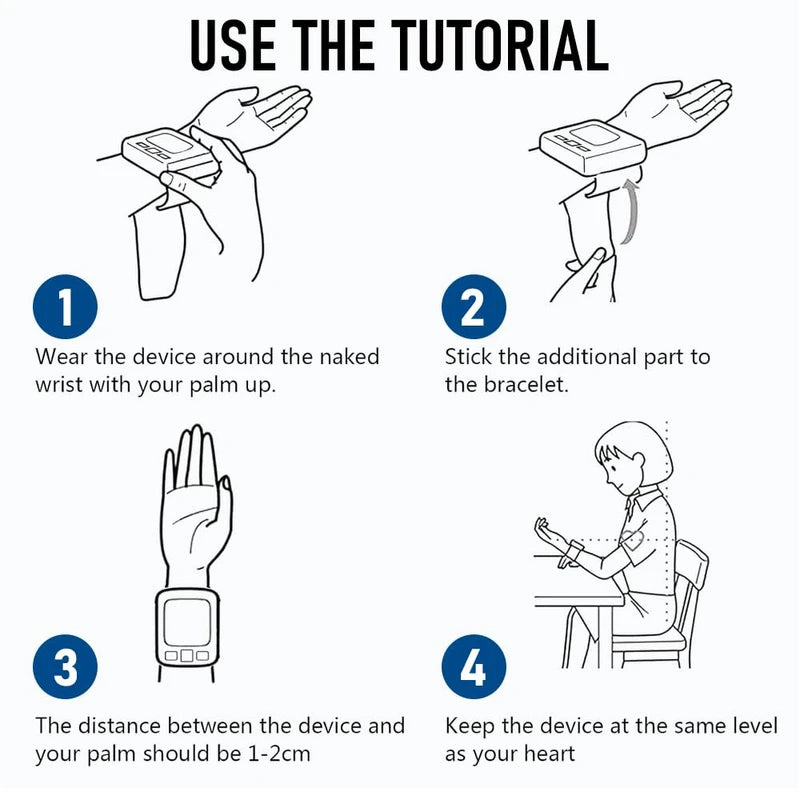 USE THE TUTORIAL

1

Wear the device around the naked wrist with your palm up.

2

Stick the additional part to the bracelet.

3

The distance between the device and your palm should be 1-2cm

4

Keep the device at the same level as your heart