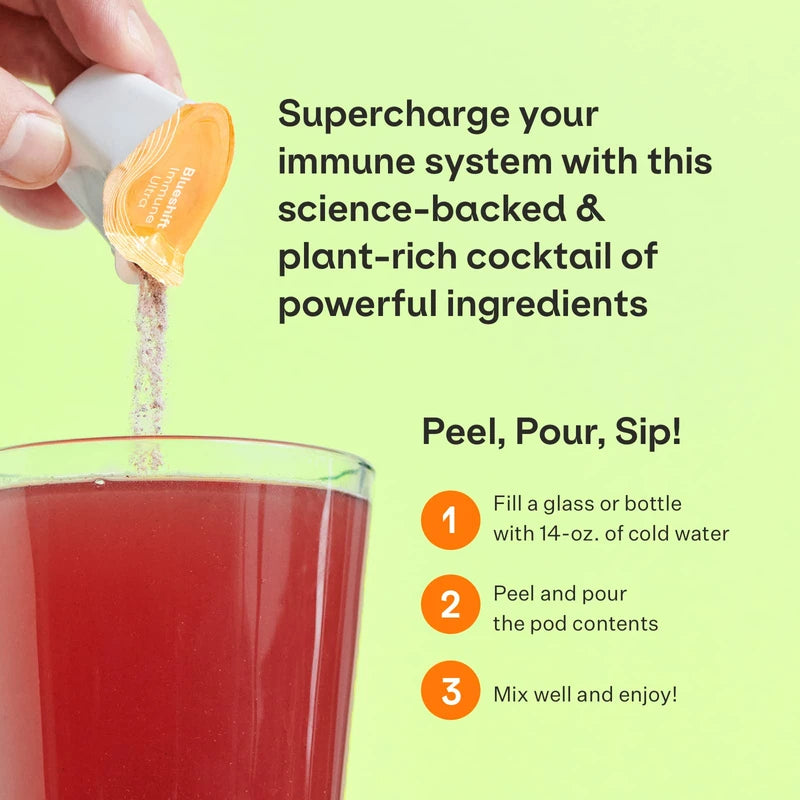 Blueshift
Immune
Ultra

Supercharge your immune system with this science-backed & plant-rich cocktail of powerful ingredients

Peel, Pour, Sip!

1 Fill a glass or bottle with 14-oz. of cold water

2 Peel and pour the pod contents

3 Mix well and enjoy!