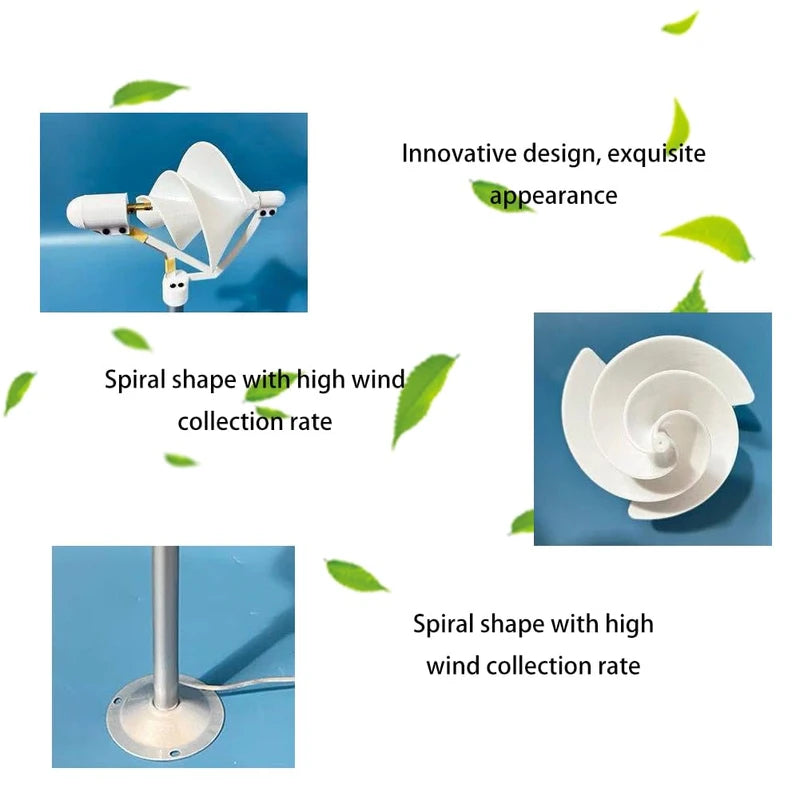 Innovative design, exquisite appearance

Spiral shape with high wind collection rate

Spiral shape with high wind collection rate