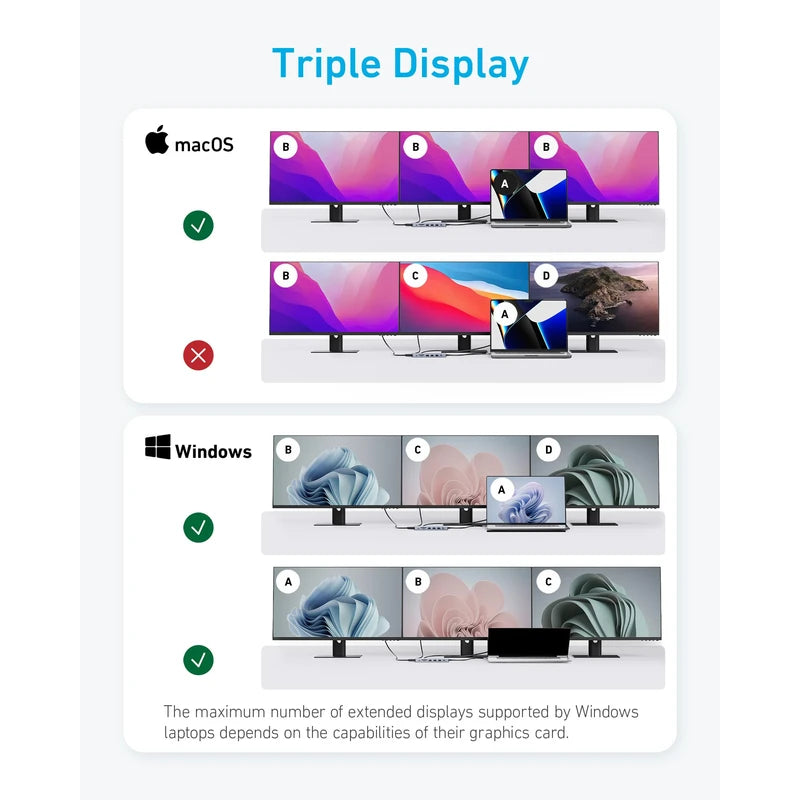 Triple Display

macOS

B B B
A

B C D
A

Windows

B C D
A

A B C

The maximum number of extended displays supported by Windows laptops depends on the capabilities of their graphics card.