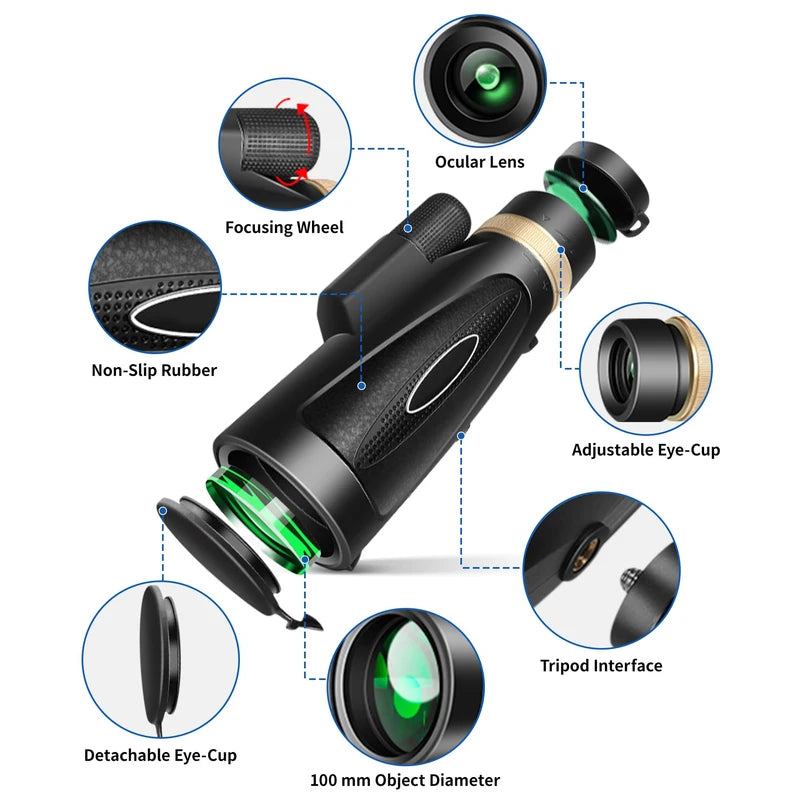 Ocular Lens

Focusing Wheel

Non-Slip Rubber

Adjustable Eye-Cup

Tripod Interface

Detachable Eye-Cup

100 mm Object Diameter