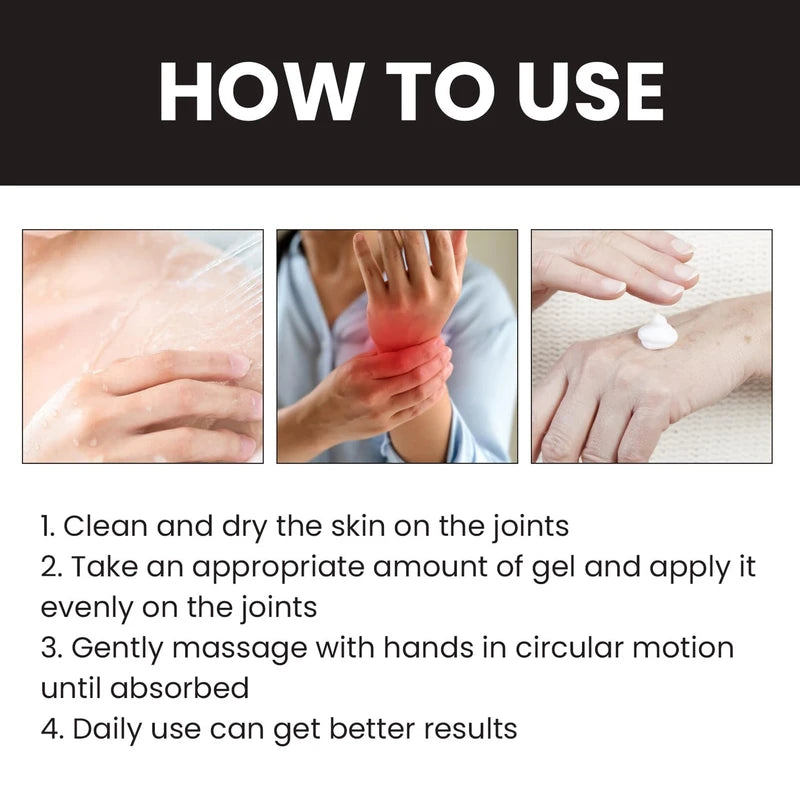 HOW TO USE

1. Clean and dry the skin on the joints
2. Take an appropriate amount of gel and apply it evenly on the joints
3. Gently massage with hands in circular motion until absorbed
4. Daily use can get better results