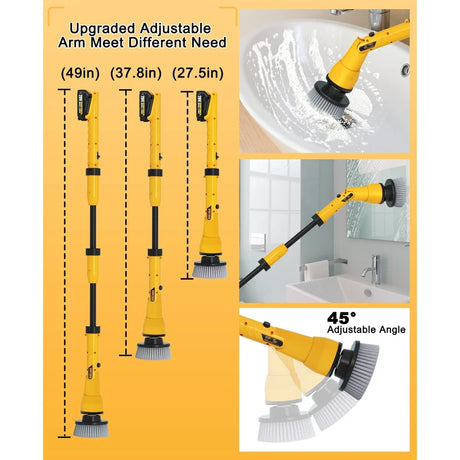 Upgraded Adjustable Arm Meet Different Need

(49in) (37.8in) (27.5in)

45°
Adjustable Angle