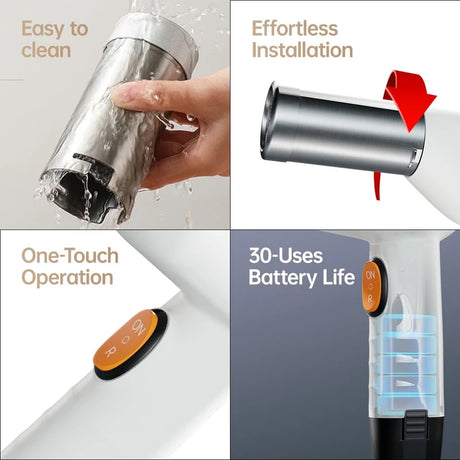 Easy to clean

Effortless Installation

One-Touch Operation

ON
R

30-Uses Battery Life

ON
R