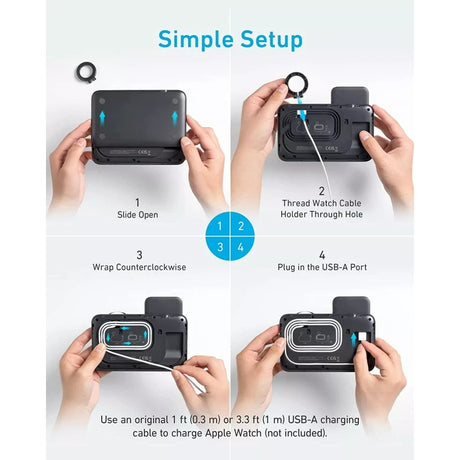 Simple Setup

1
Slide Open

2
Thread Watch Cable Holder Through Hole

1 2
3 4

3
Wrap Counterclockwise

4
Plug in the USB-A Port

Use an original 1 ft (0.3 m) or 3.3 ft (1 m) USB-A charging cable to charge Apple Watch (not included).