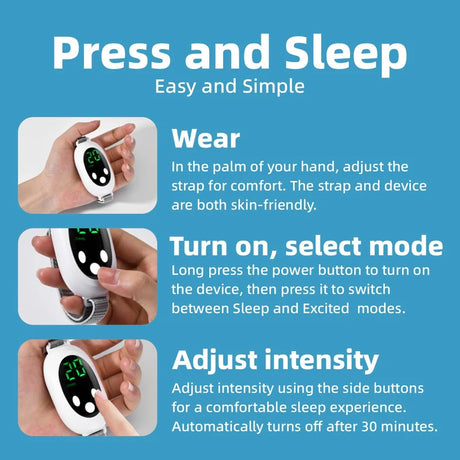 Press and Sleep
Easy and Simple

20

Wear
In the palm of your hand, adjust the strap for comfort. The strap and device are both skin-friendly.

Turn on, select mode
Long press the power button to turn on the device, then press it to switch between Sleep and Excited modes.

20

Adjust intensity
Adjust intensity using the side buttons for a comfortable sleep experience. Automatically turns off after 30 minutes.