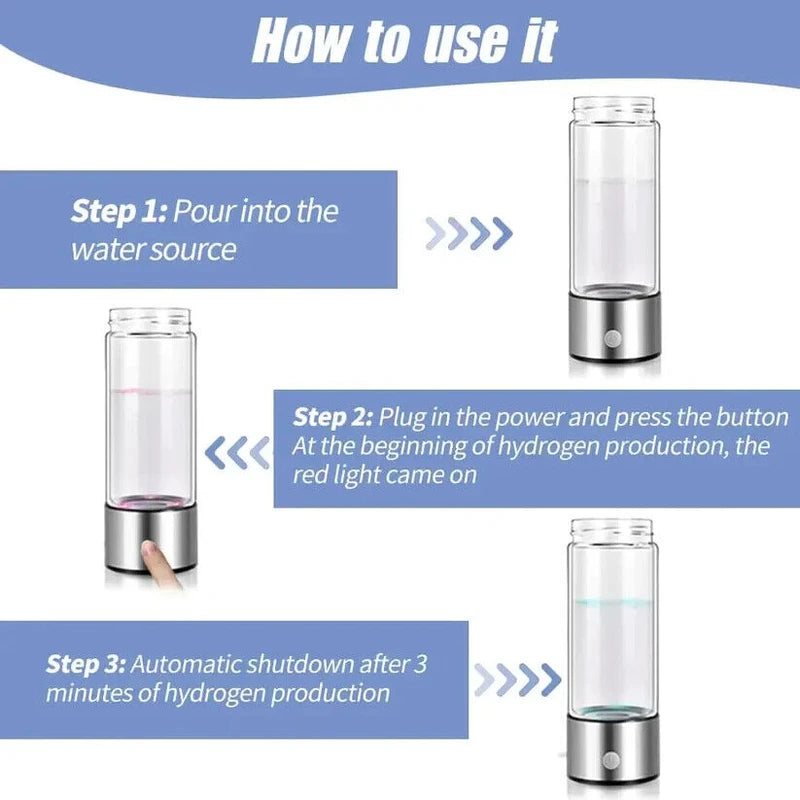 How to use it

Step 1: Pour into the water source

Step 2: Plug in the power and press the button At the beginning of hydrogen production, the red light came on

Step 3: Automatic shutdown after 3 minutes of hydrogen production